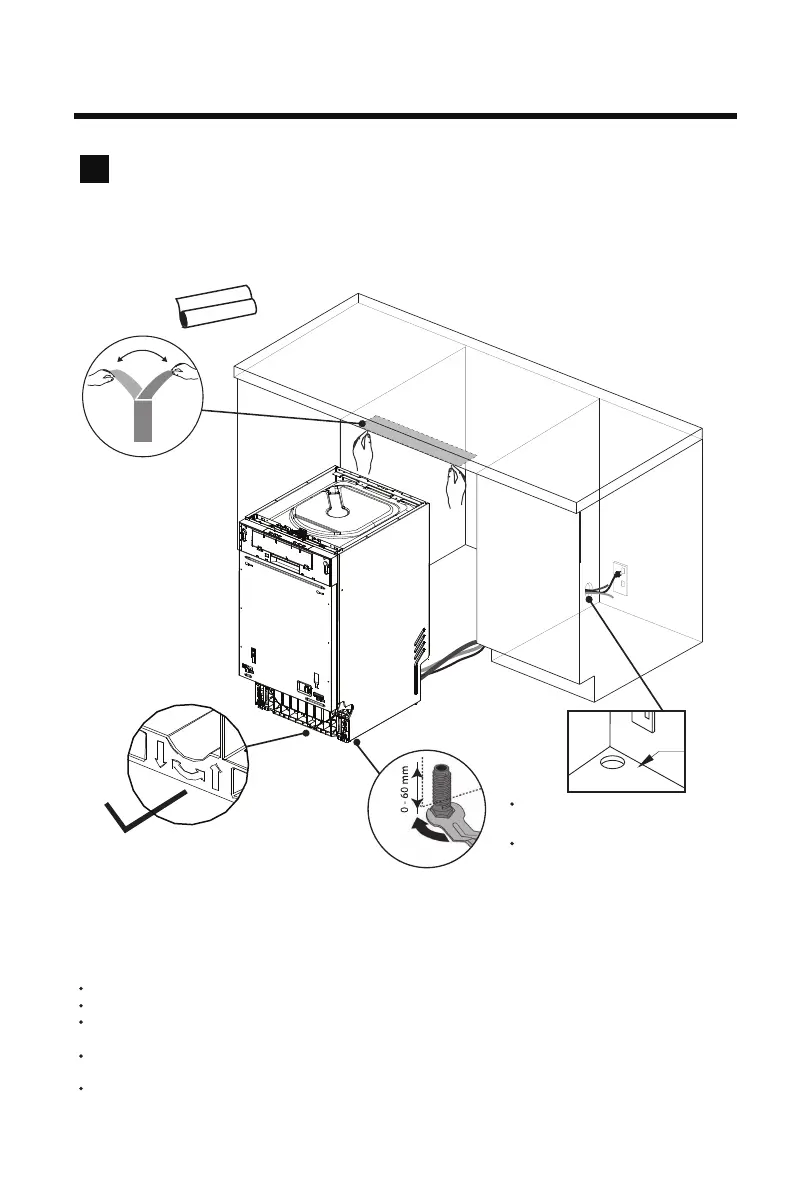 0 - 60 mm