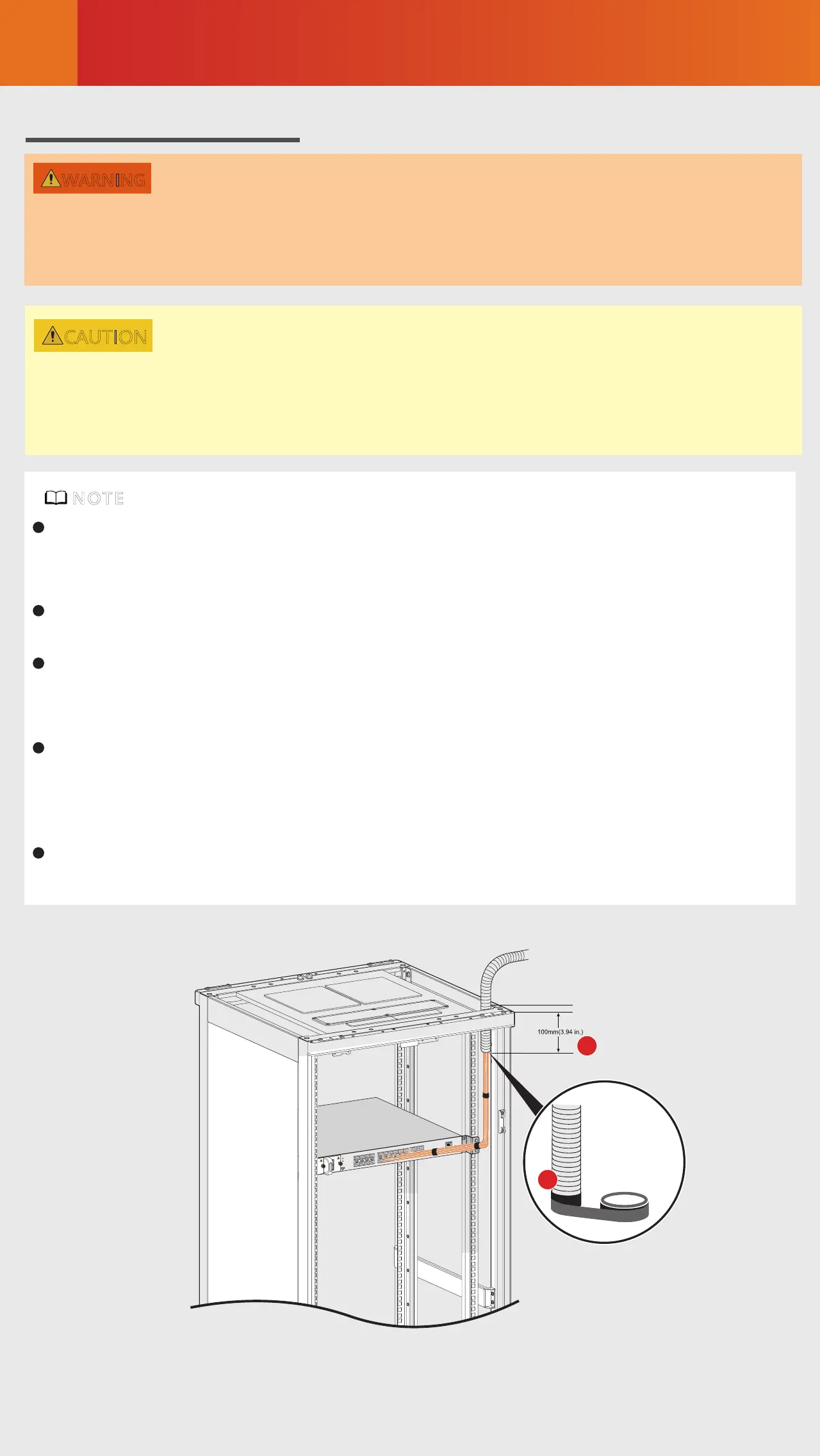 WARNING

CAUTION

NOTE

100mm(3.94 in.)