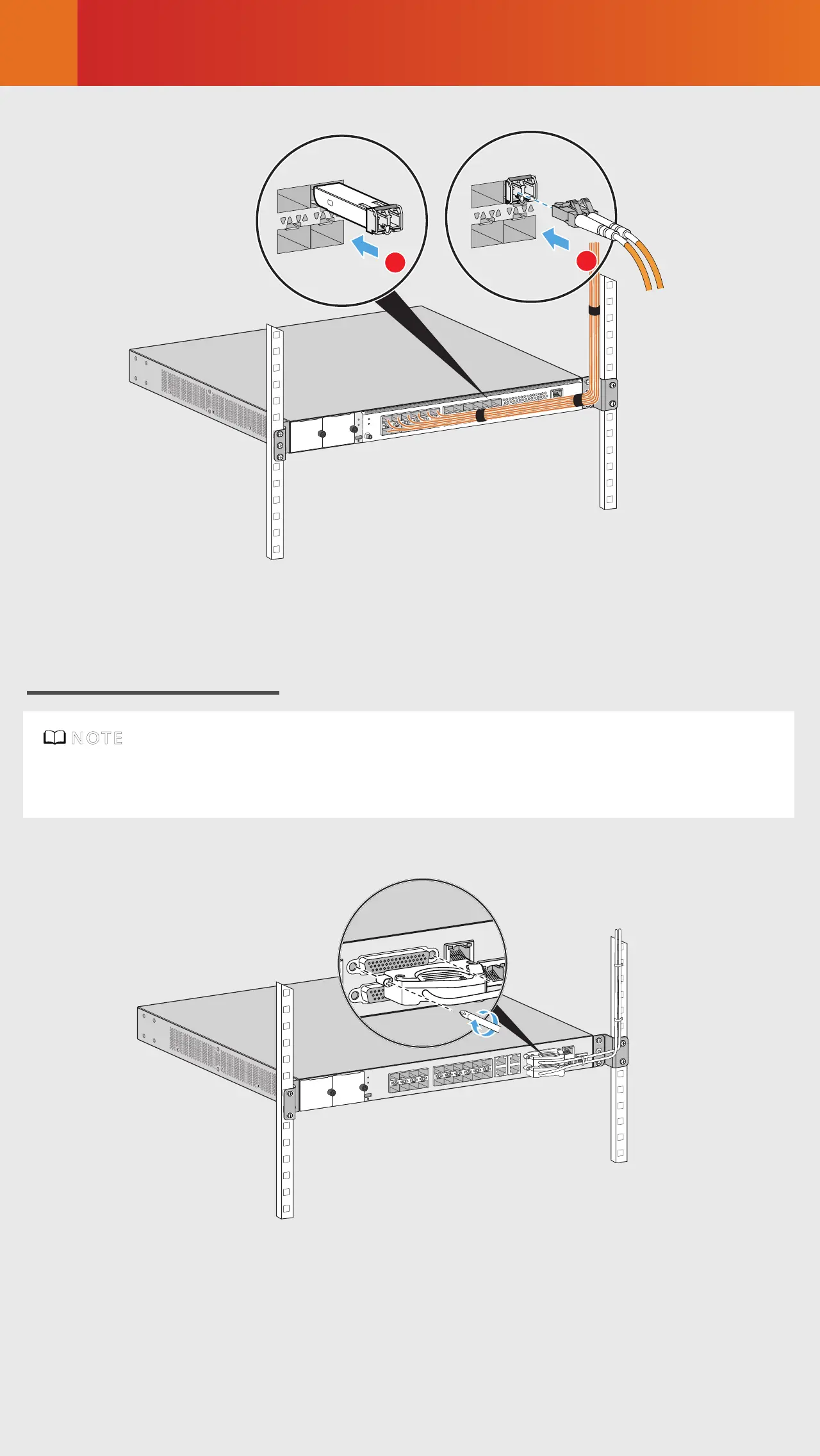 NOTE