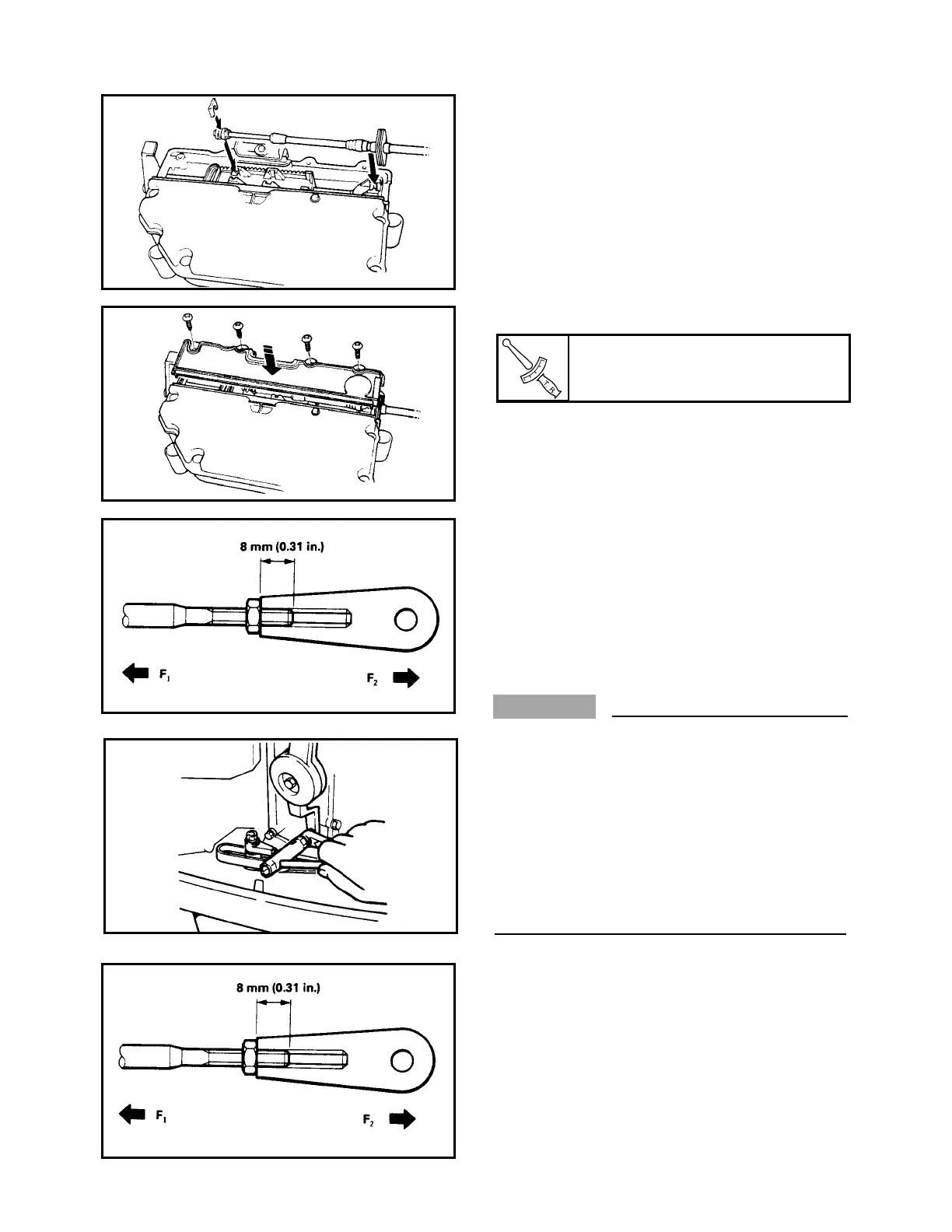 8 mm (0.31 in.)

$F_1$

$F_2$

8 mm (0.31 in.)

$F_1$

$F_2$