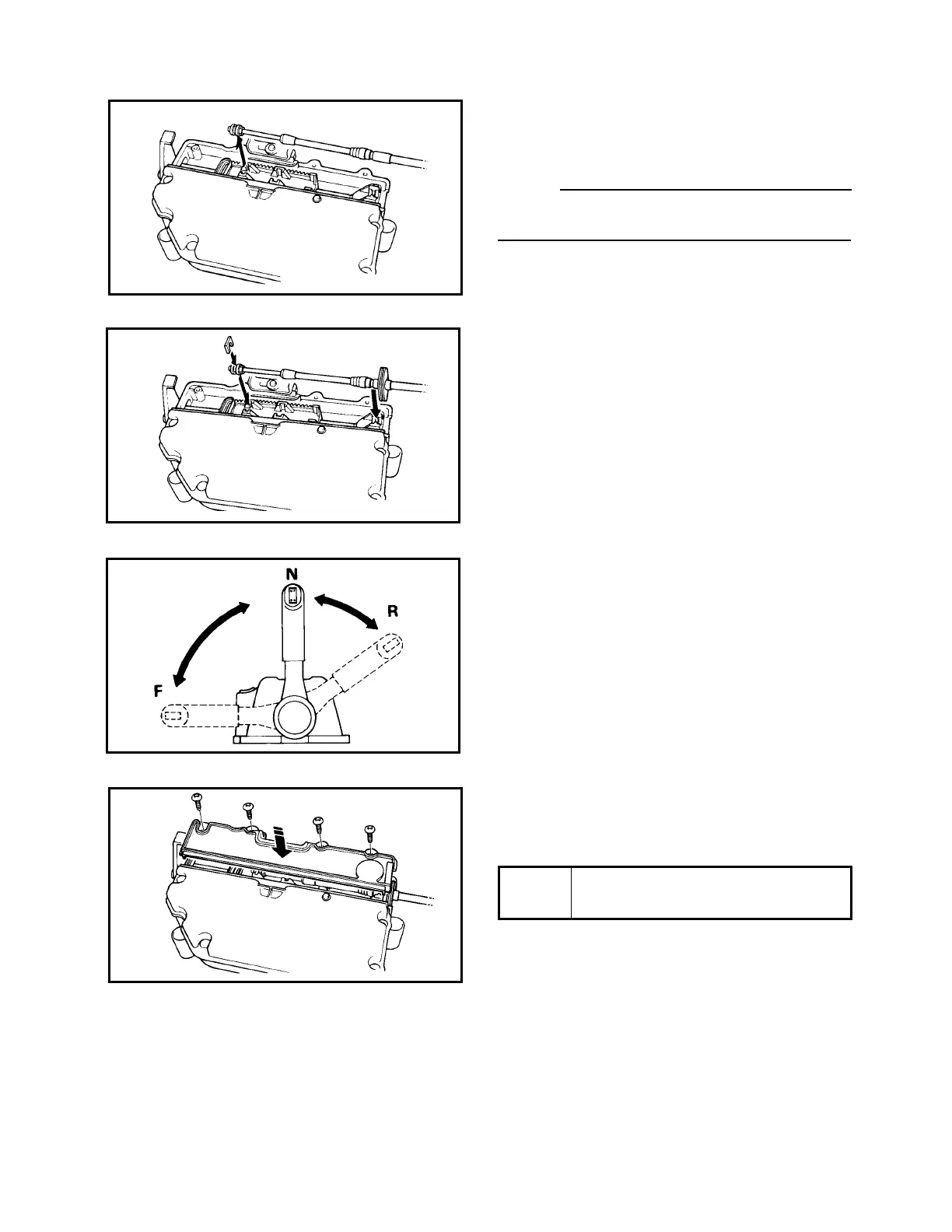 N

R

F