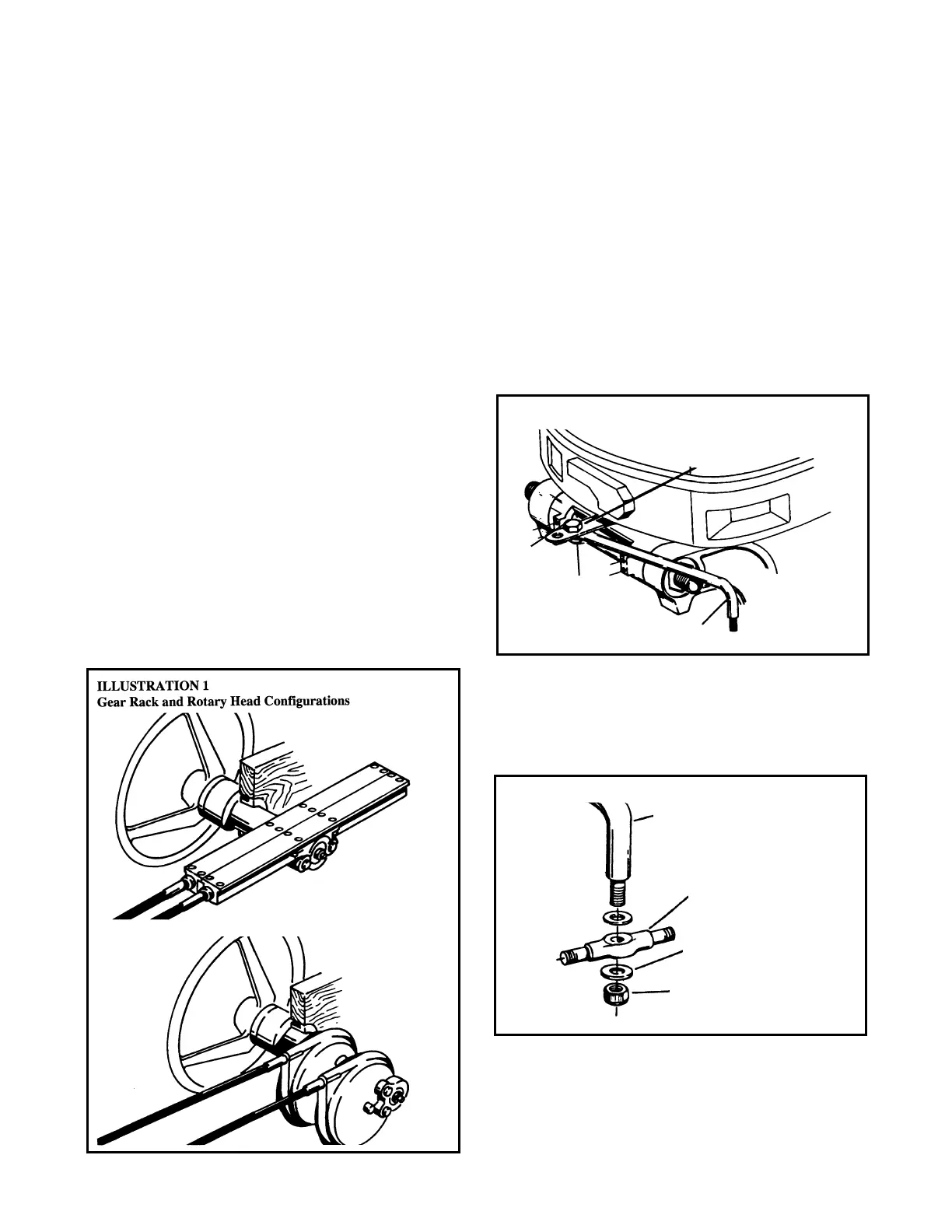 ILLUSTRATION 1
Gear Rack and Rotary Head Configurations