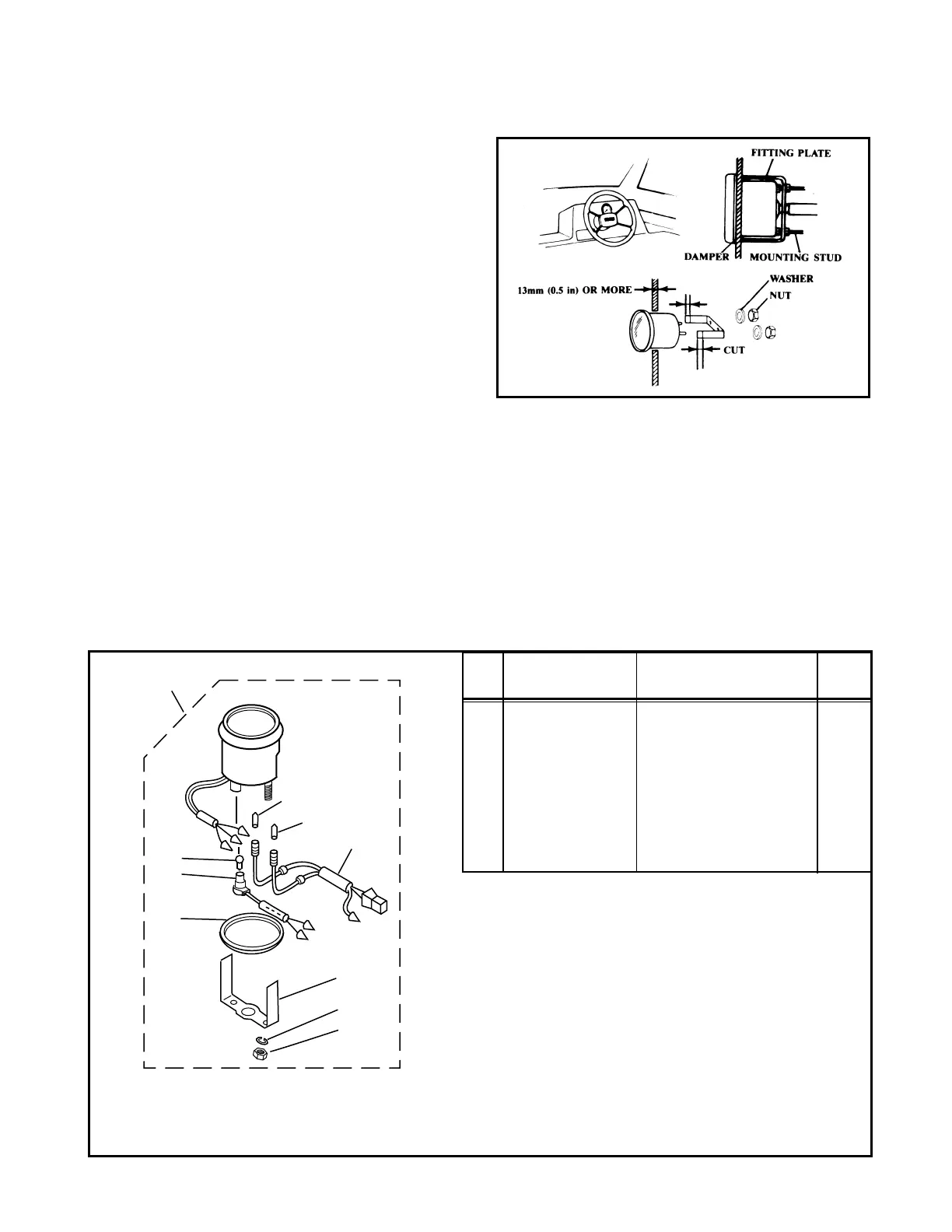 FITTING PLATE

DAMPER

MOUNTING STUD

WASHER

NUT

13mm (0.5 in) OR MORE

CUT