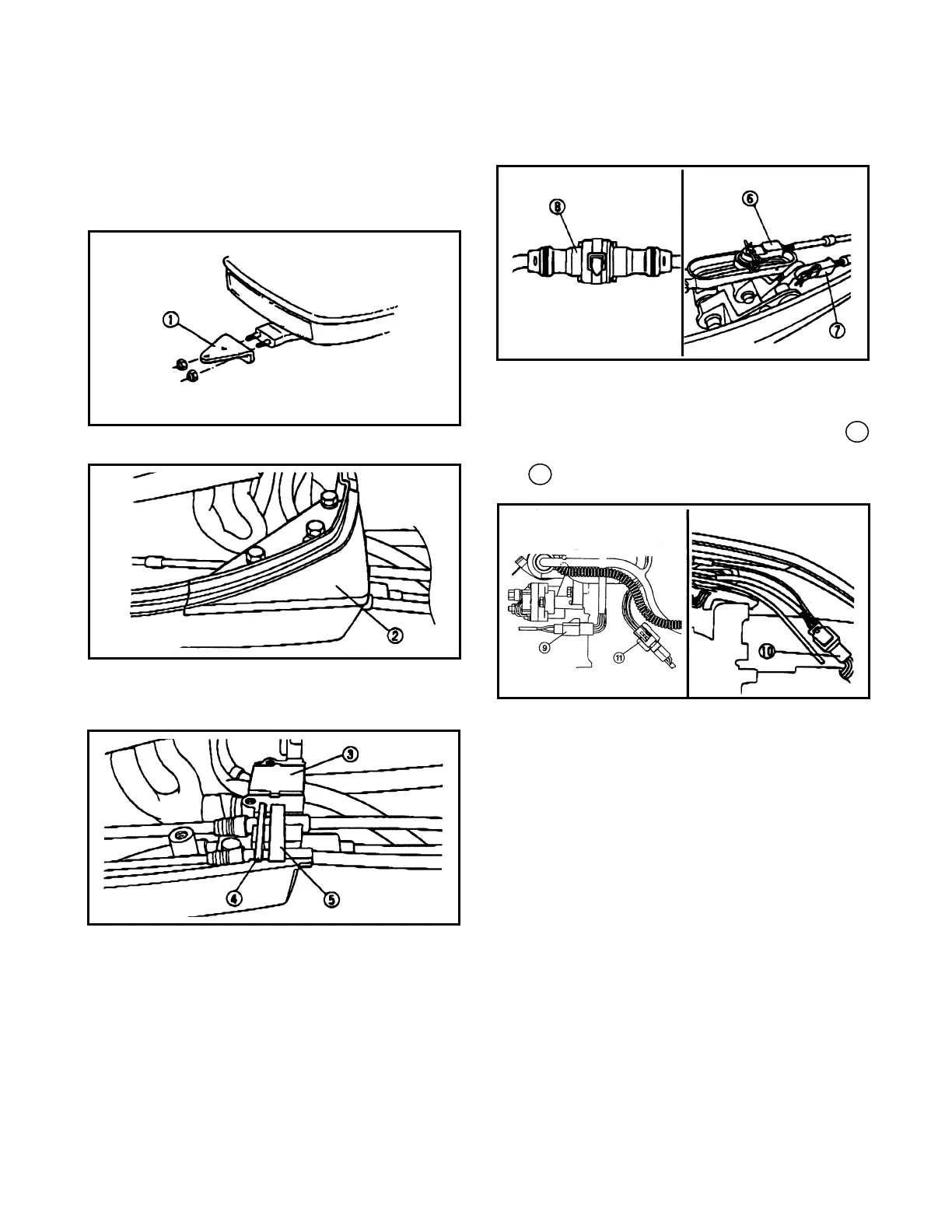 ①

②

③

④ ⑤

⑧ ⑥

⑦

⑨ ⑪ ⑩