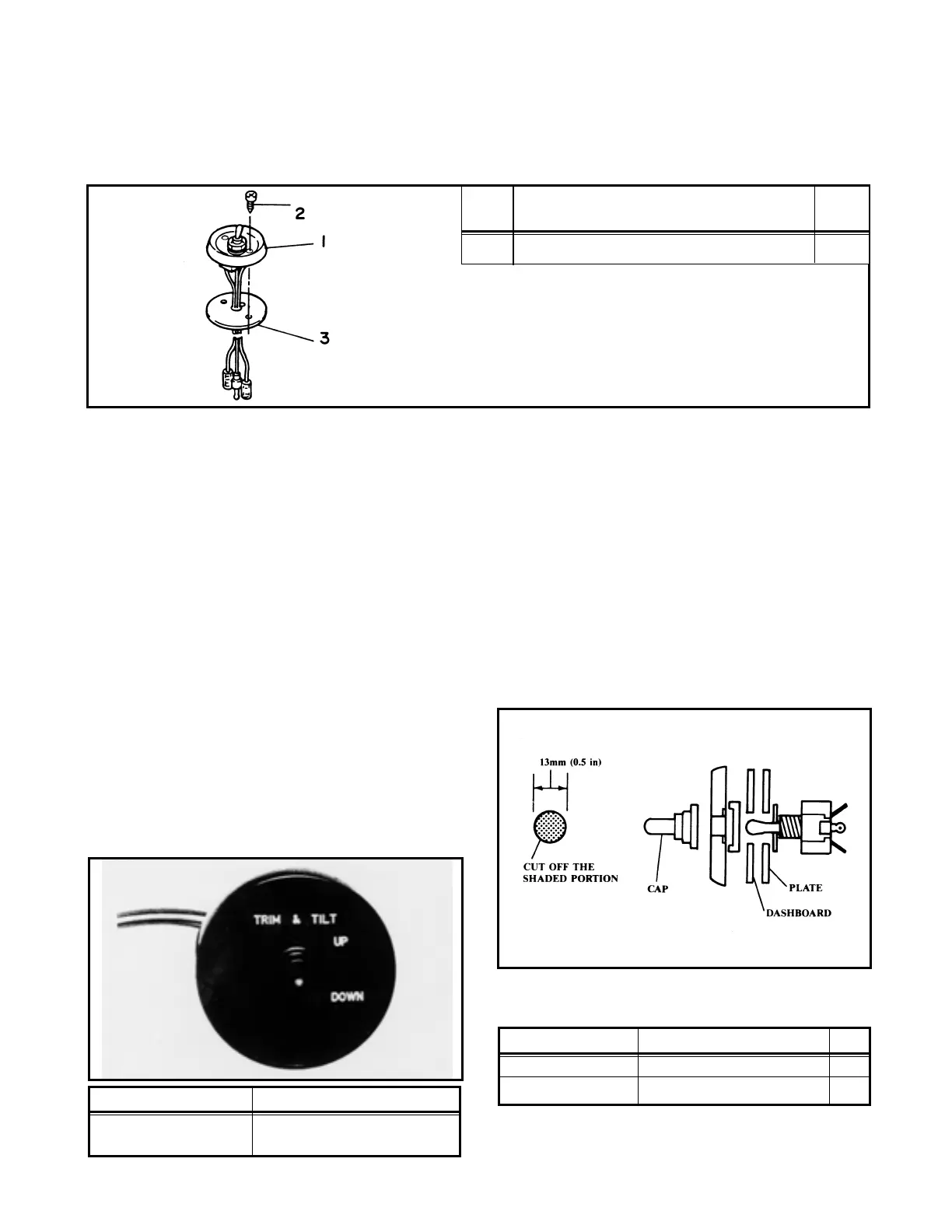 2

1

3

13mm (0.5 in)

CUT OFF THE SHADED PORTION

CAP

PLATE

DASHBOARD

TRIM & TILT

UP

DOWN