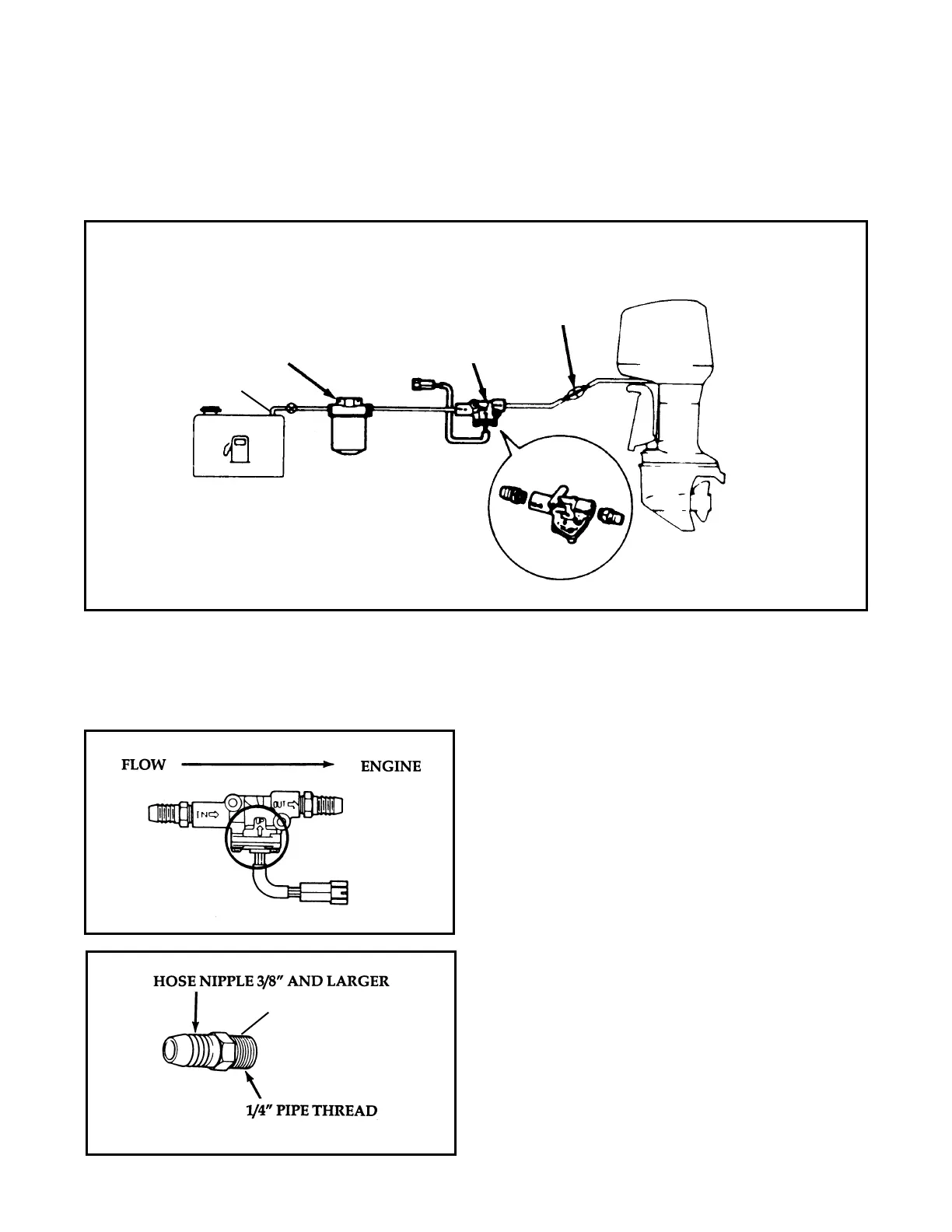 FLOW ENGINE

IN OUT

HOSE NIPPLE 3/8" AND LARGER

1/4" PIPE THREAD