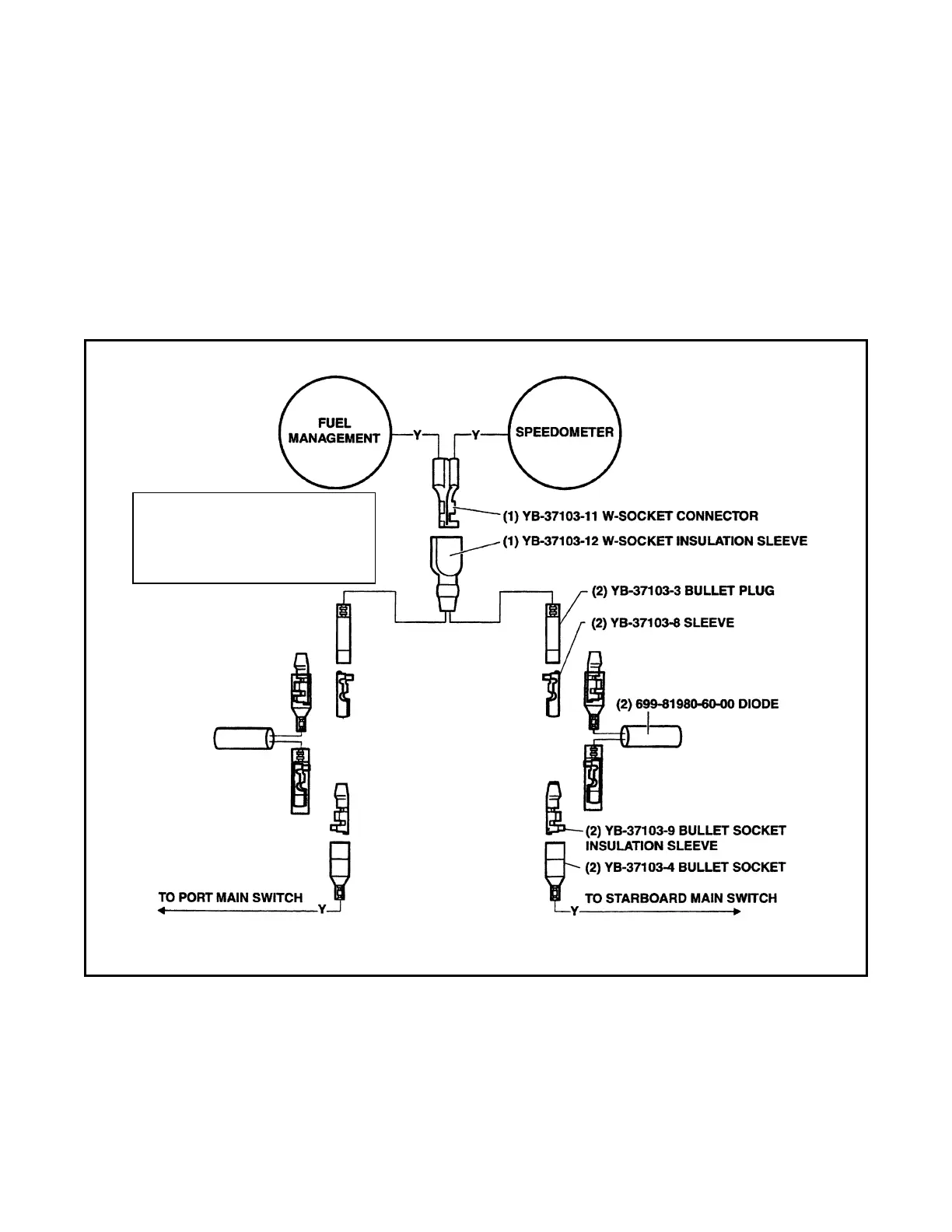 FUEL MANAGEMENT

Y

Y

SPEEDOMETER

(1) YB-37103-11 W-SOCKET CONNECTOR

(1) YB-37103-12 W-SOCKET INSULATION SLEEVE

(2) YB-37103-3 BULLET PLUG

(2) YB-37103-8 SLEEVE

(2) 699-81980-60-00 DIODE

(2) YB-37103-9 BULLET SOCKET INSULATION SLEEVE

(2) YB-37103-4 BULLET SOCKET

TO PORT MAIN SWITCH

Y

TO STARBOARD MAIN SWITCH

Y