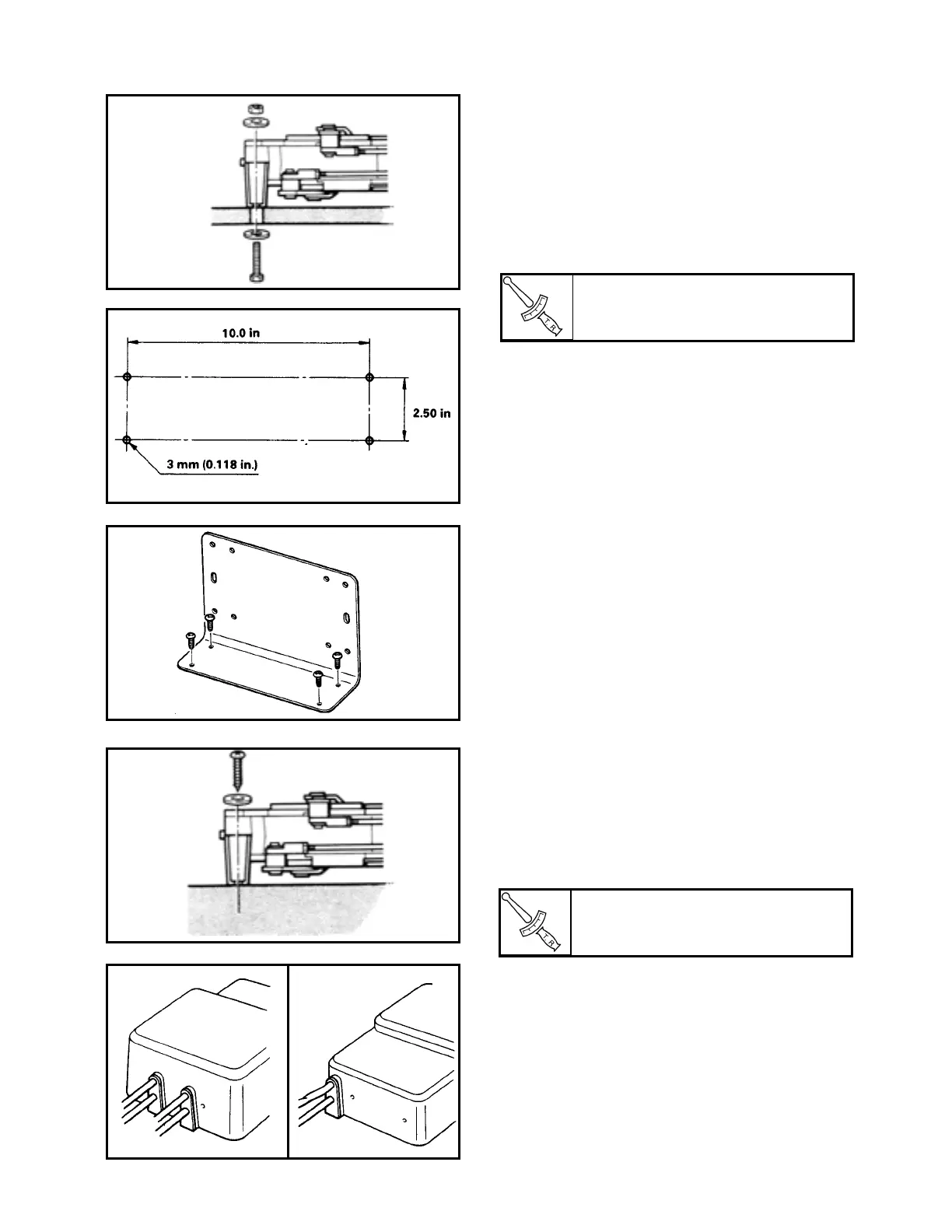 10.0 in

2.50 in

3 mm (0.118 in.)