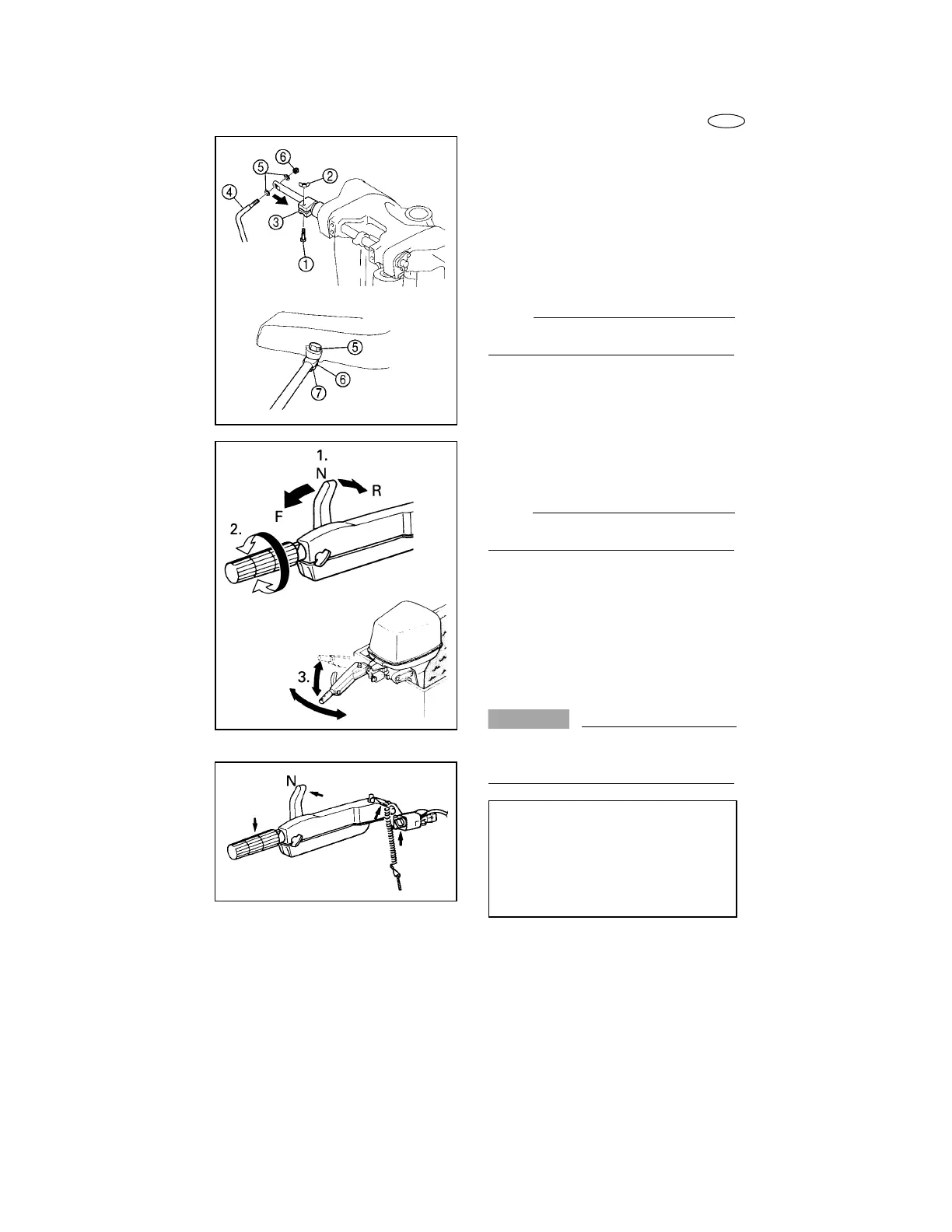 ⑥
⑤
②
④
③
①
⑤
⑥
⑦

1.
N
R
F
2.
3.

N