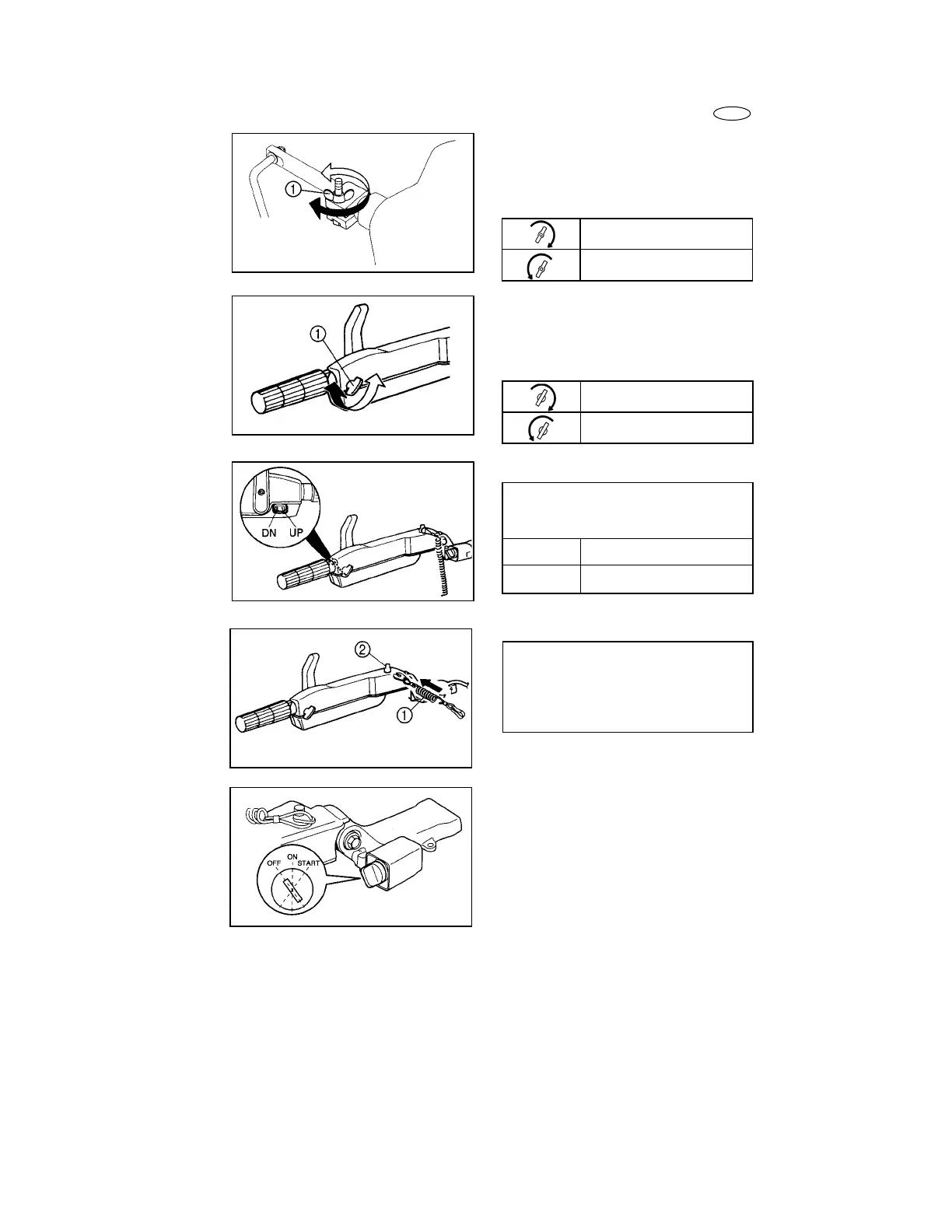 ①

①

DN UP

②

①

OFF ON START