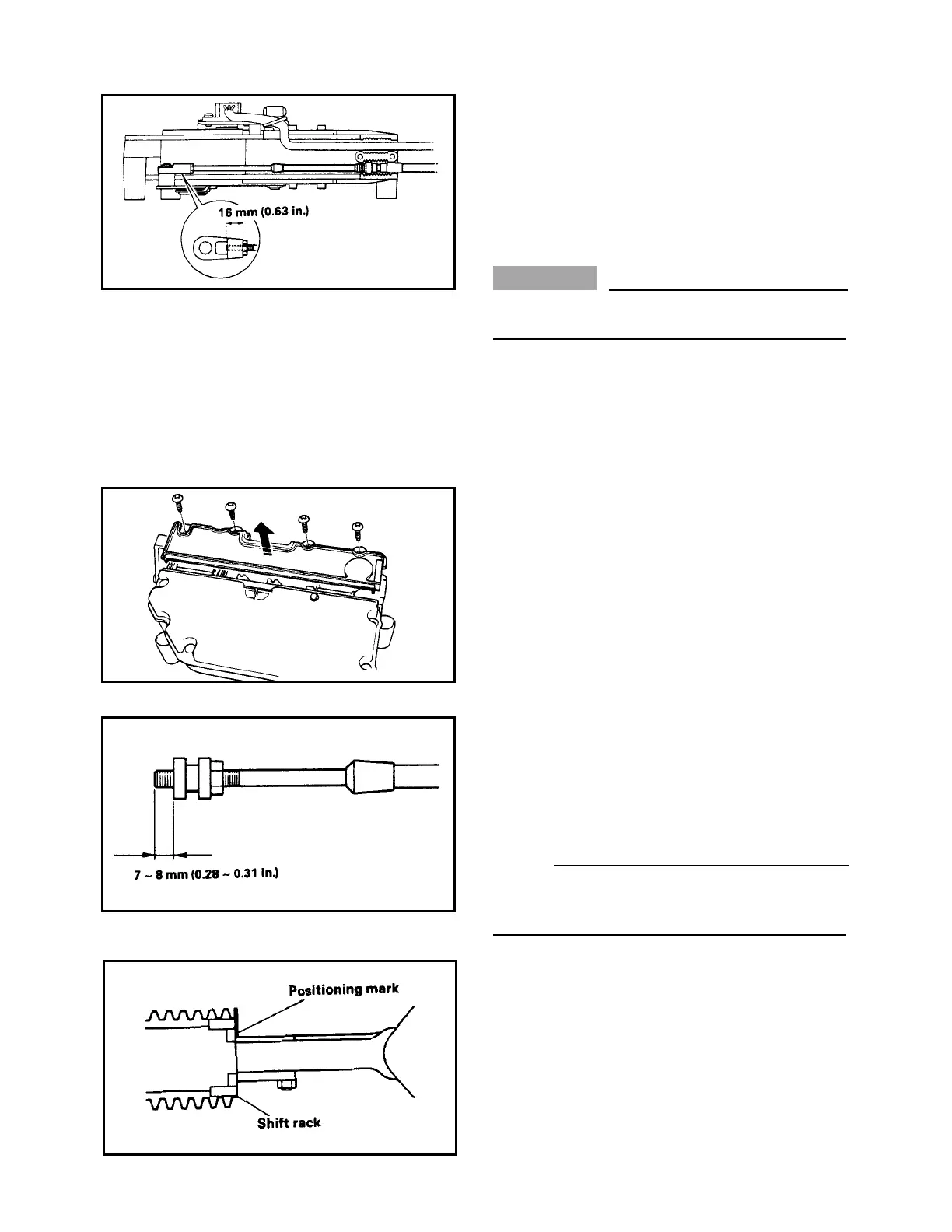 16 mm (0.63 in.)

7 ~ 8 mm (0.28 ~ 0.31 in.)

Positioning mark

Shift rack