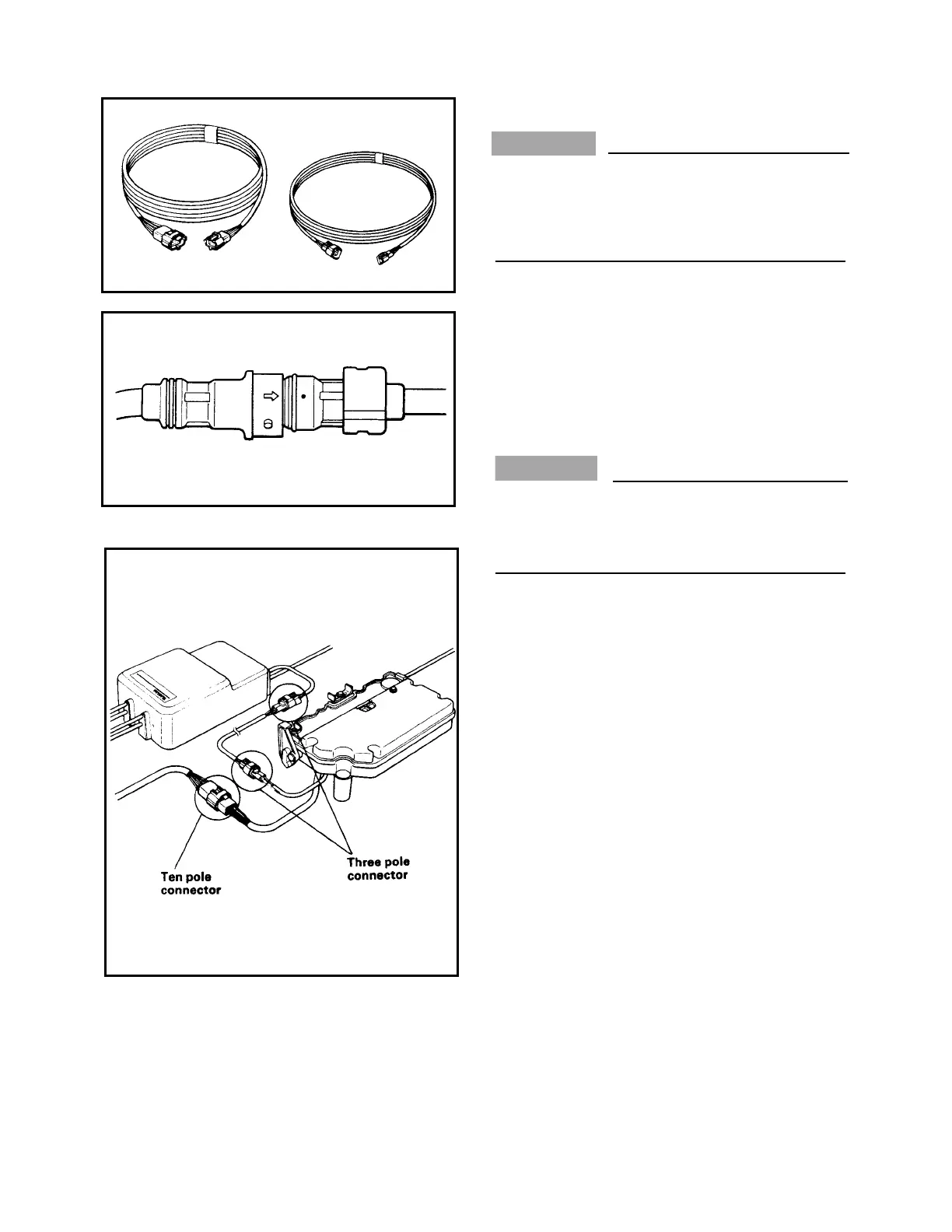 Ten pole connector

Three pole connector