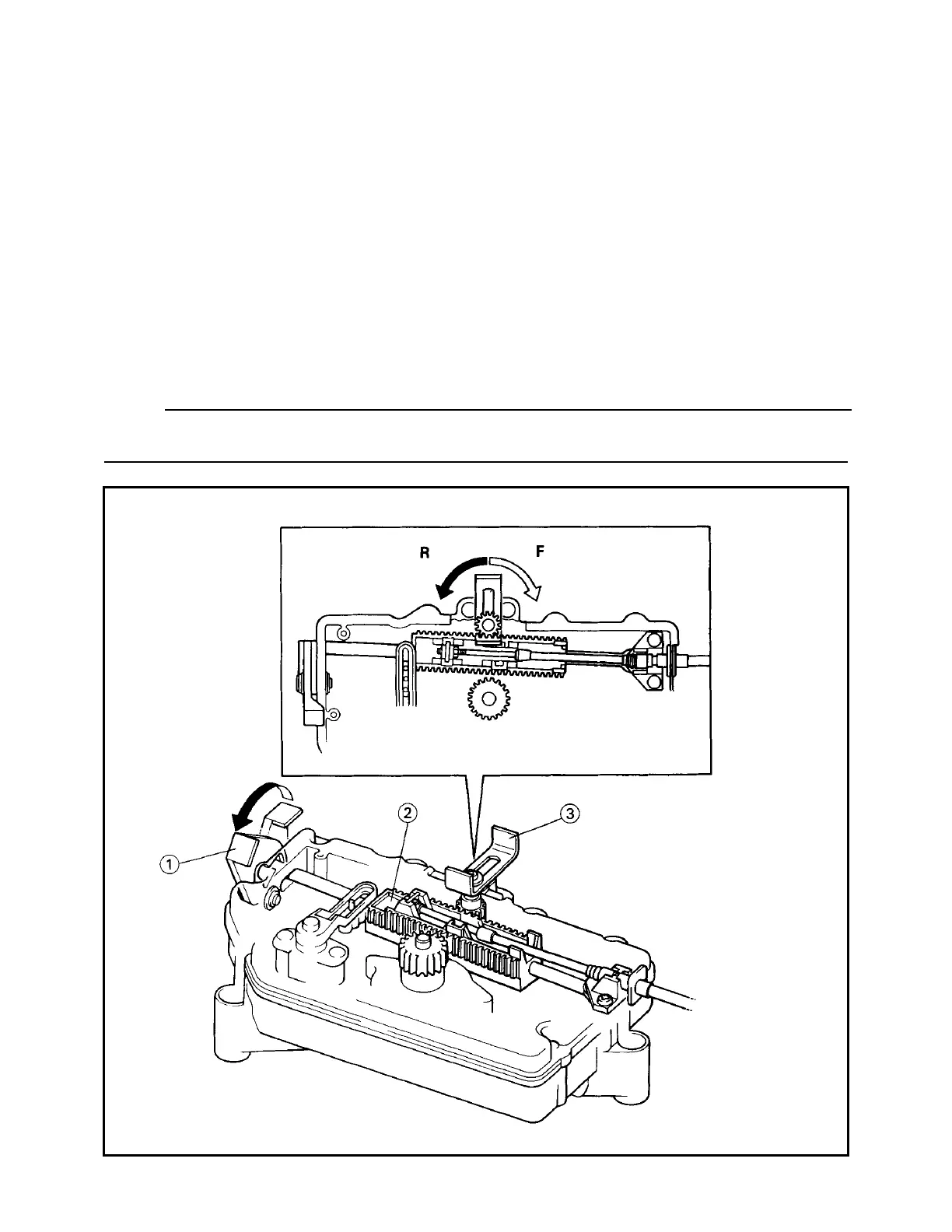 R
F
1
2
3