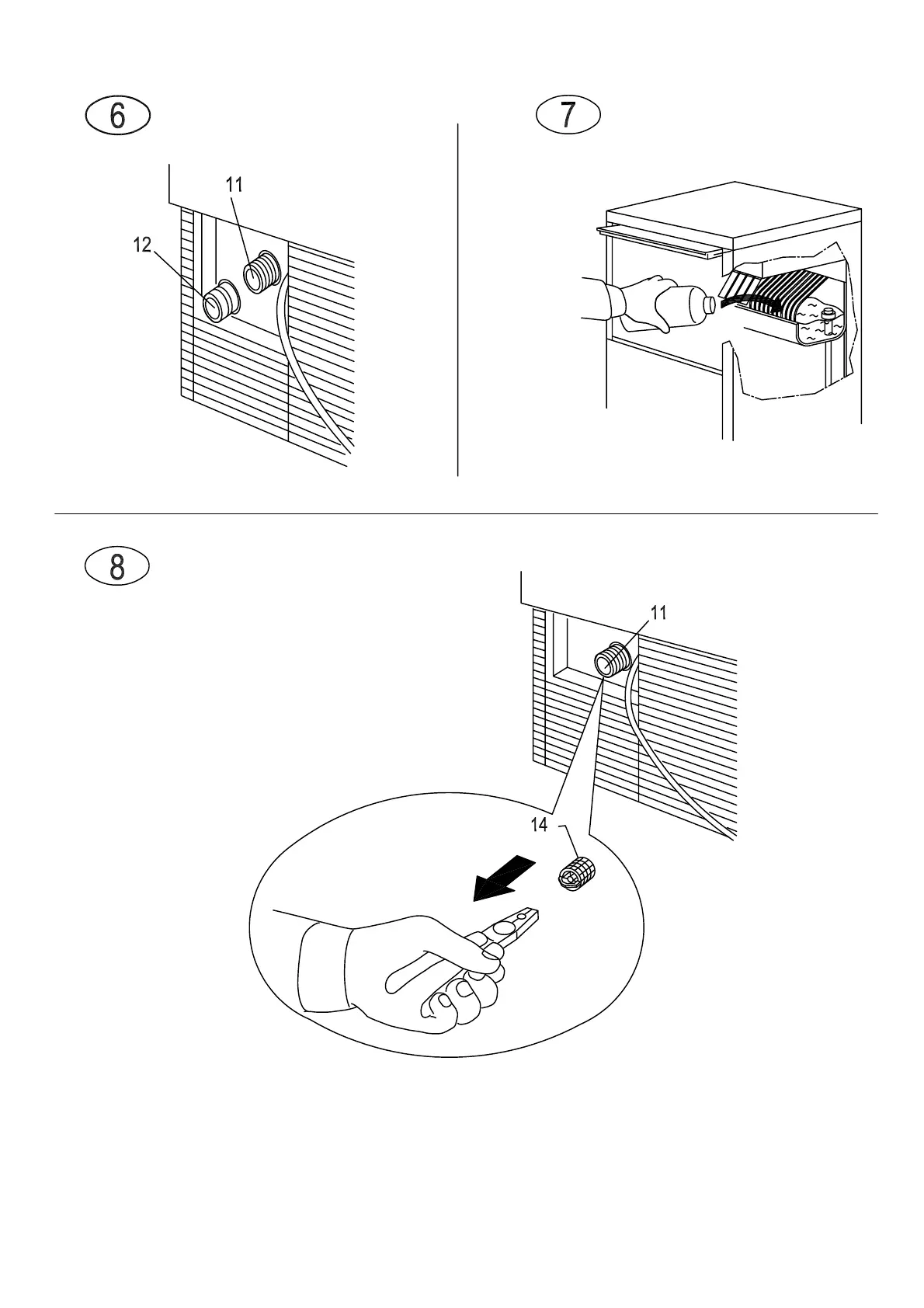 6

11

12

7

8

11

14