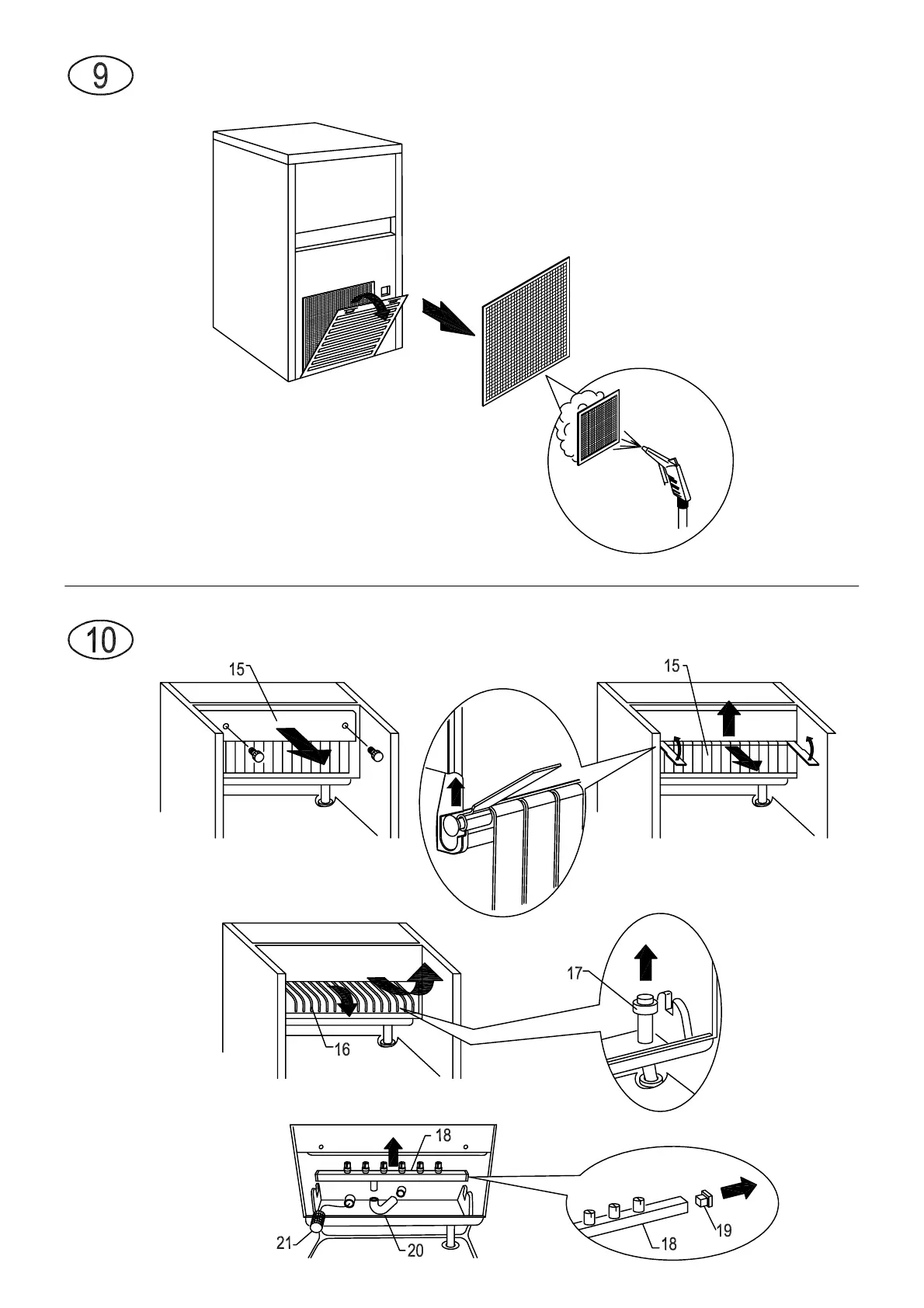 9

10

15

15

17

16

18

21

20

18

19