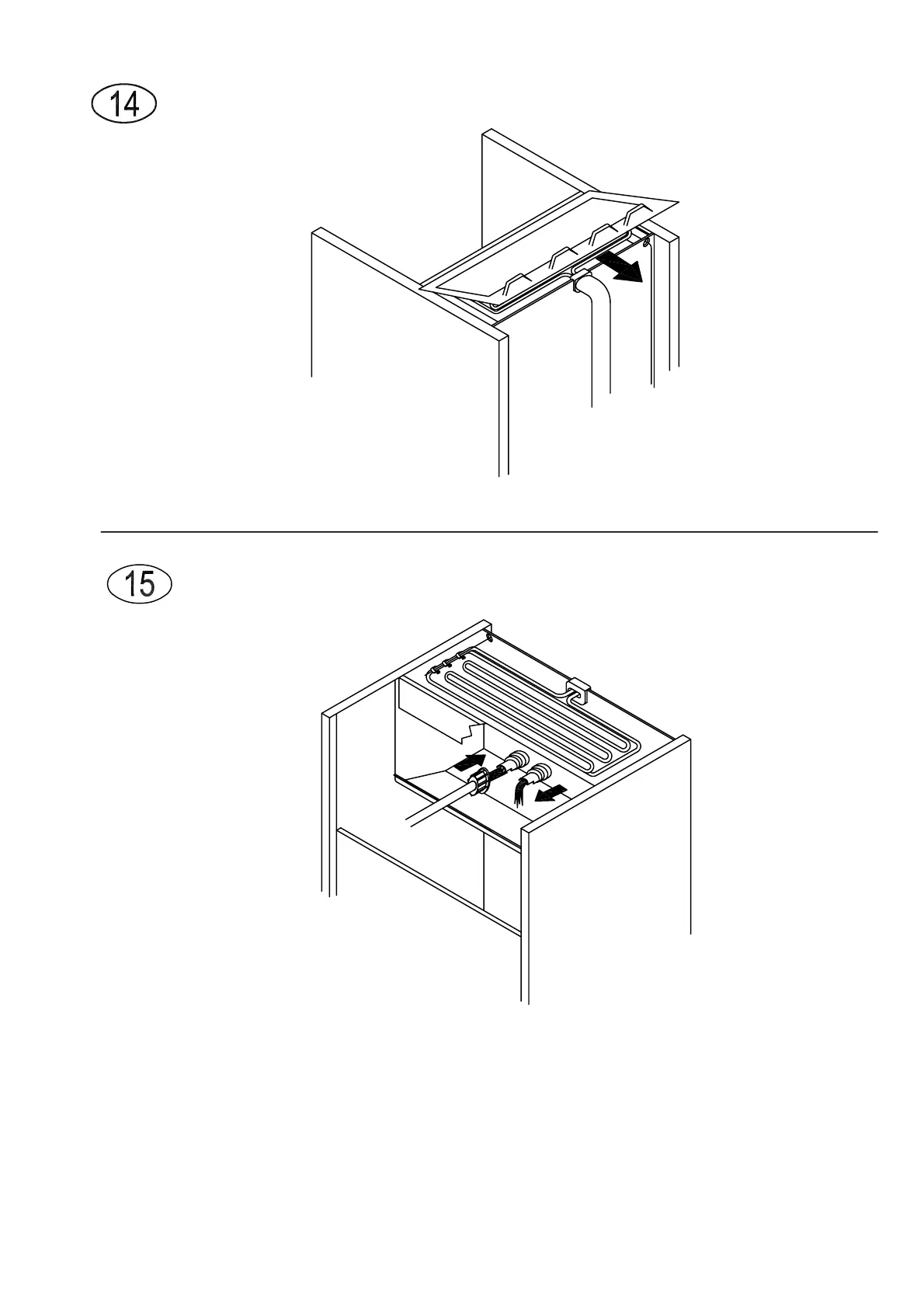 14

15