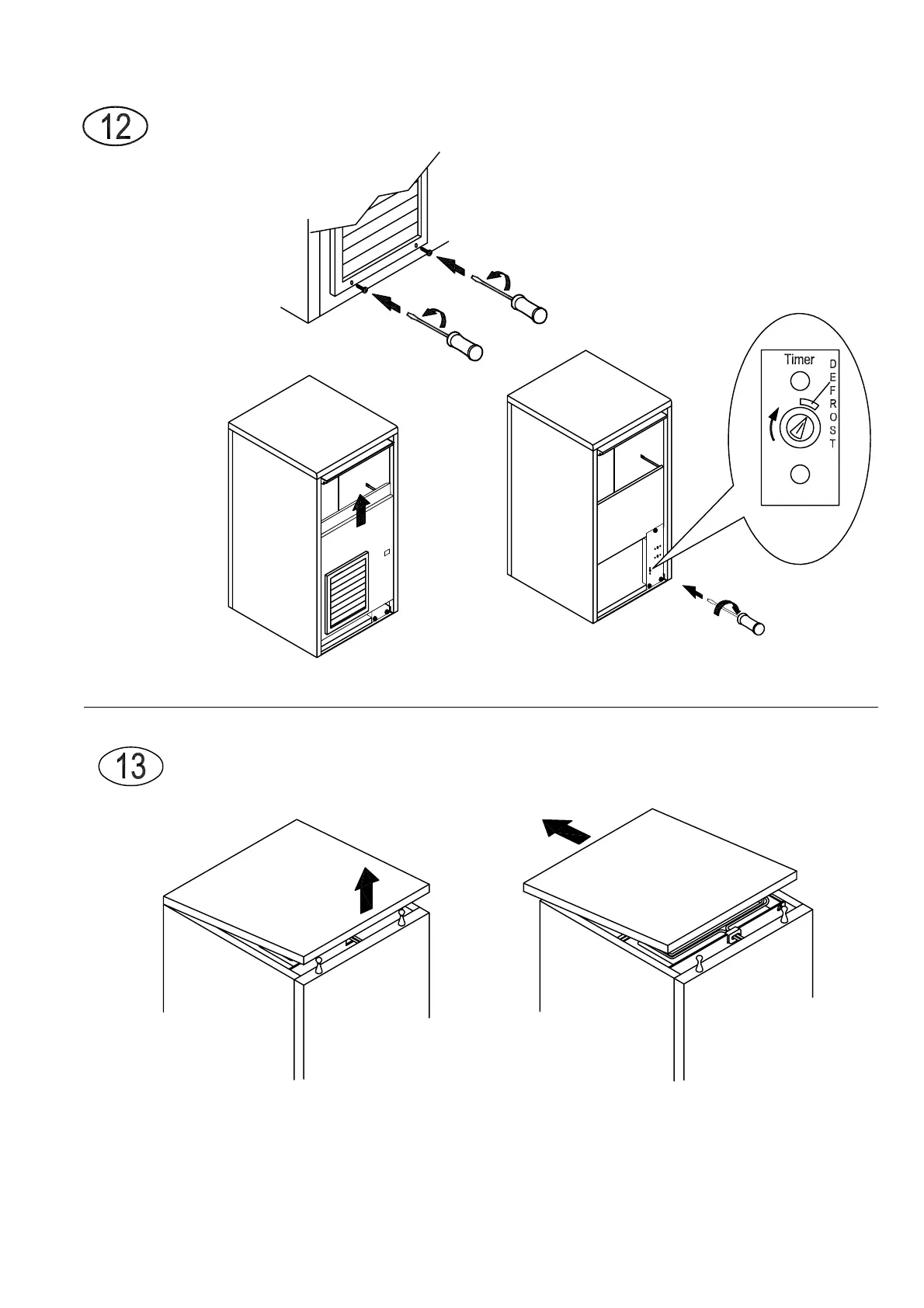 12

Timer

DEFROST

13