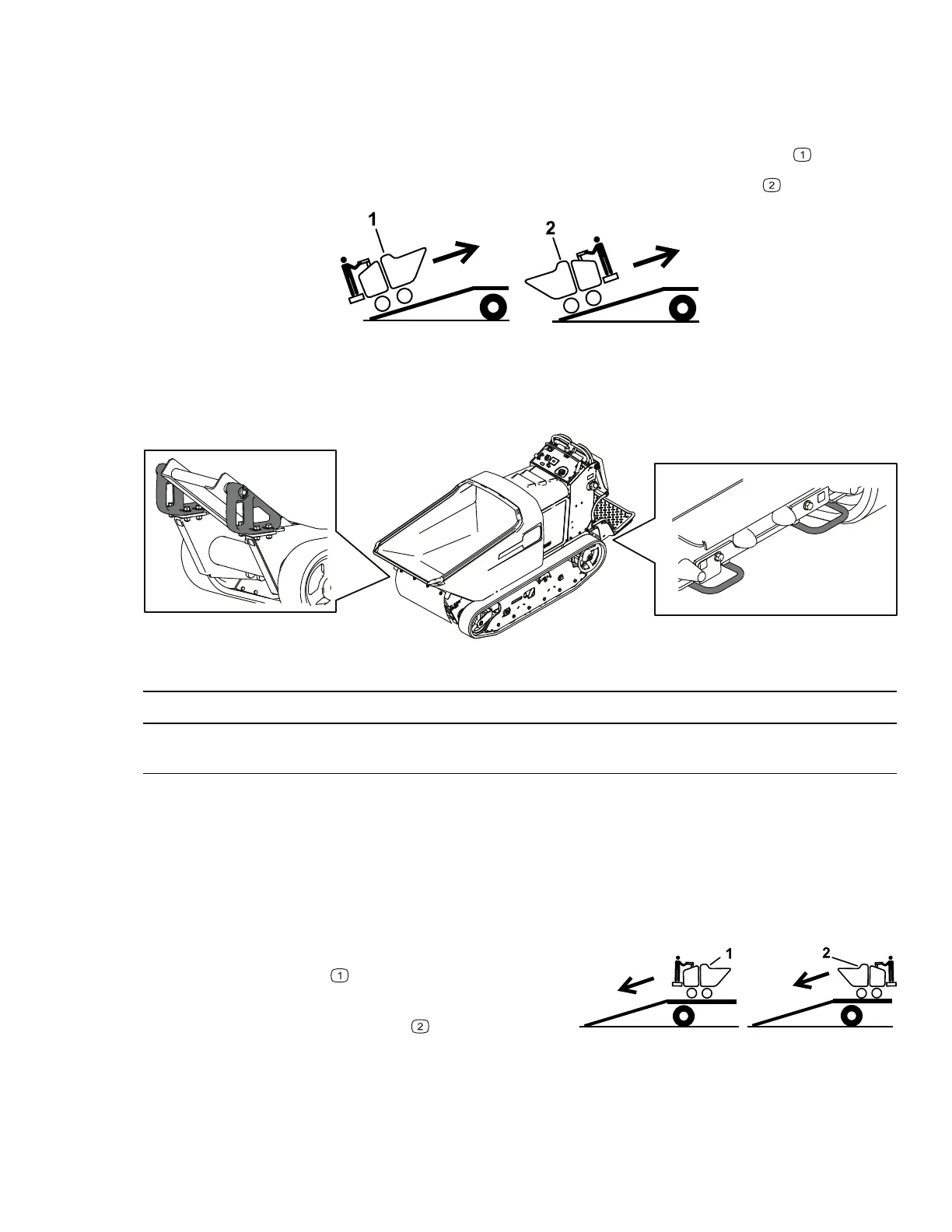 1

2

1

2

1

2

1

2