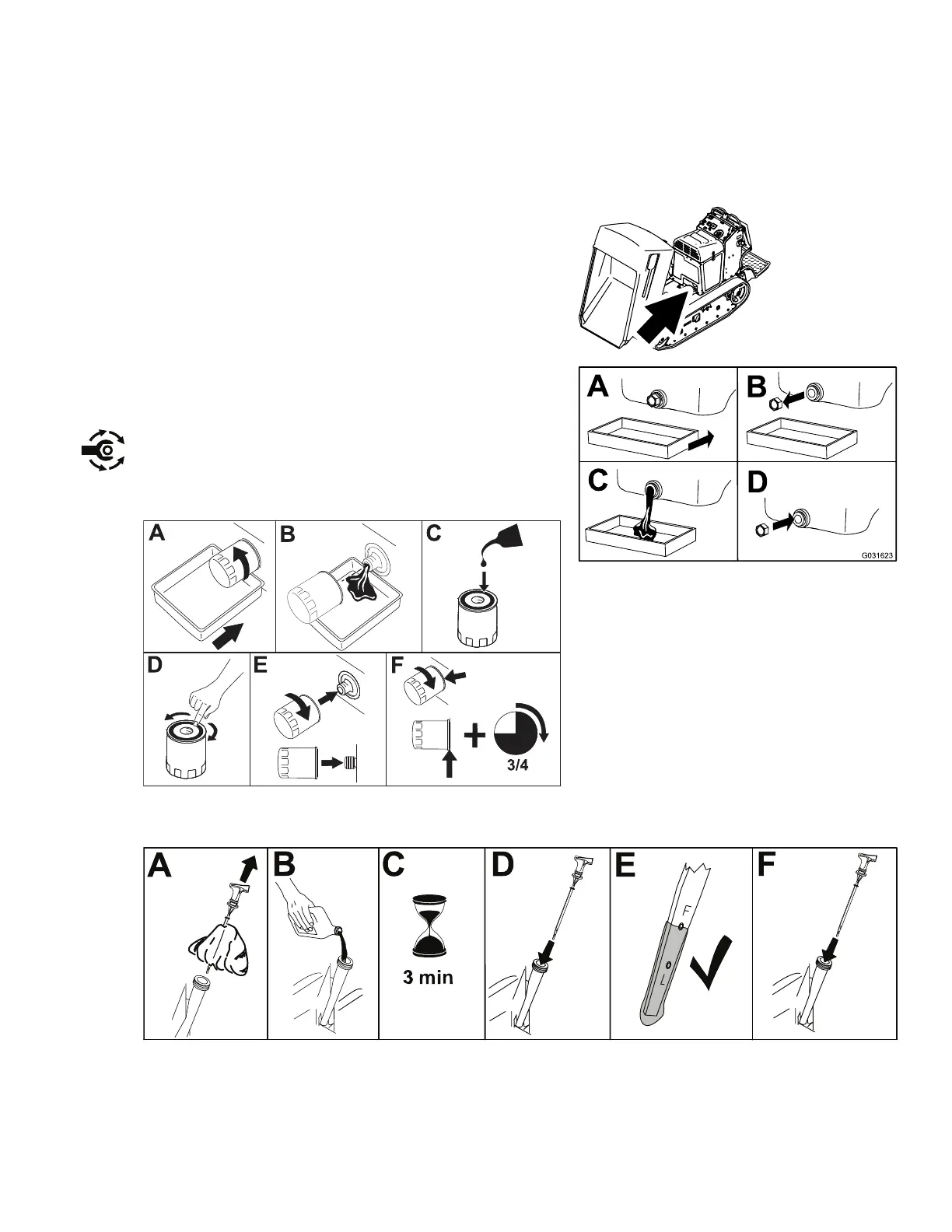 A
B
C
D
G031623

A
B
C
D
E
F
3/4

A
B
C
3 min
D
E
F
L
F