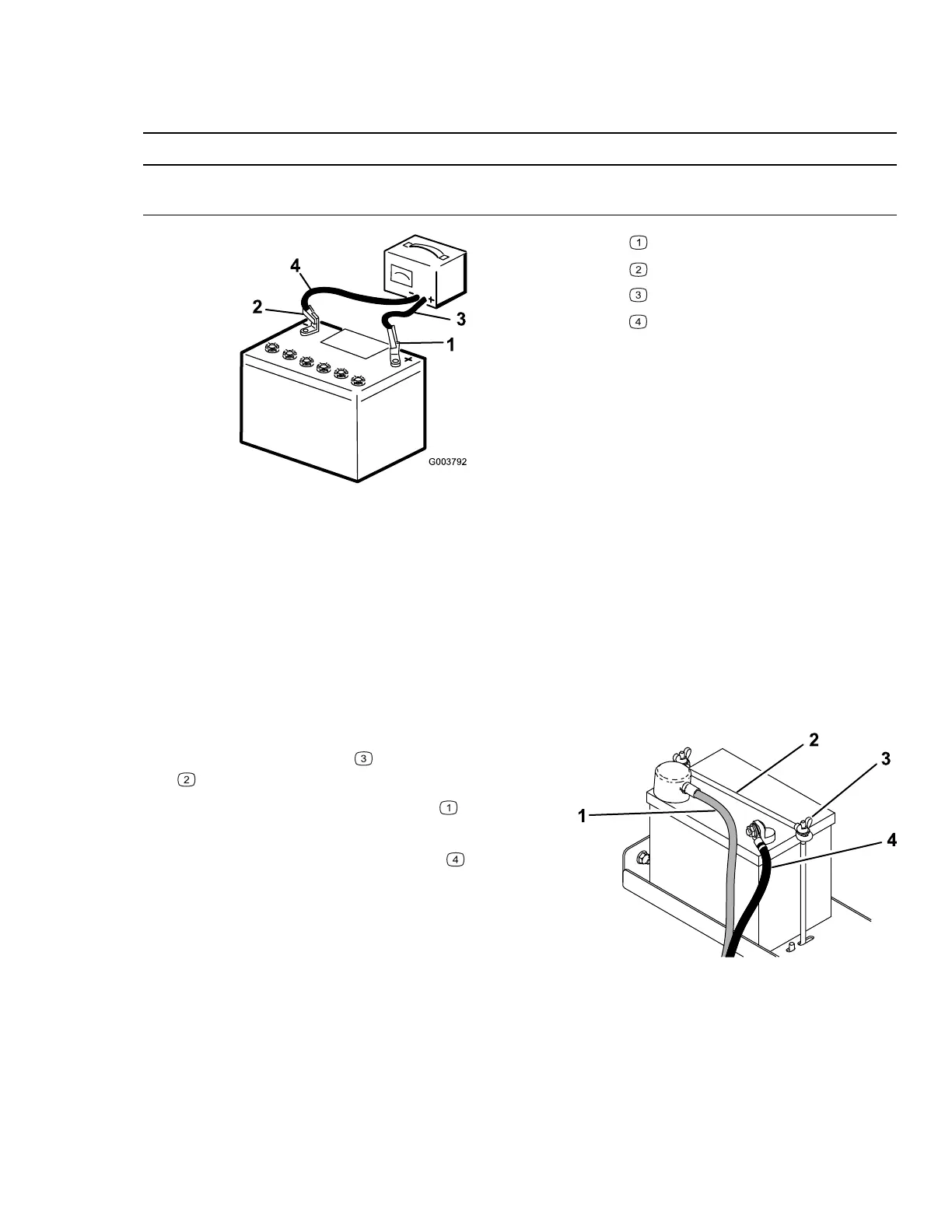 4

2

3

1

+

G003792

1

2

3

4

3

2

1

4

2

3

1

4