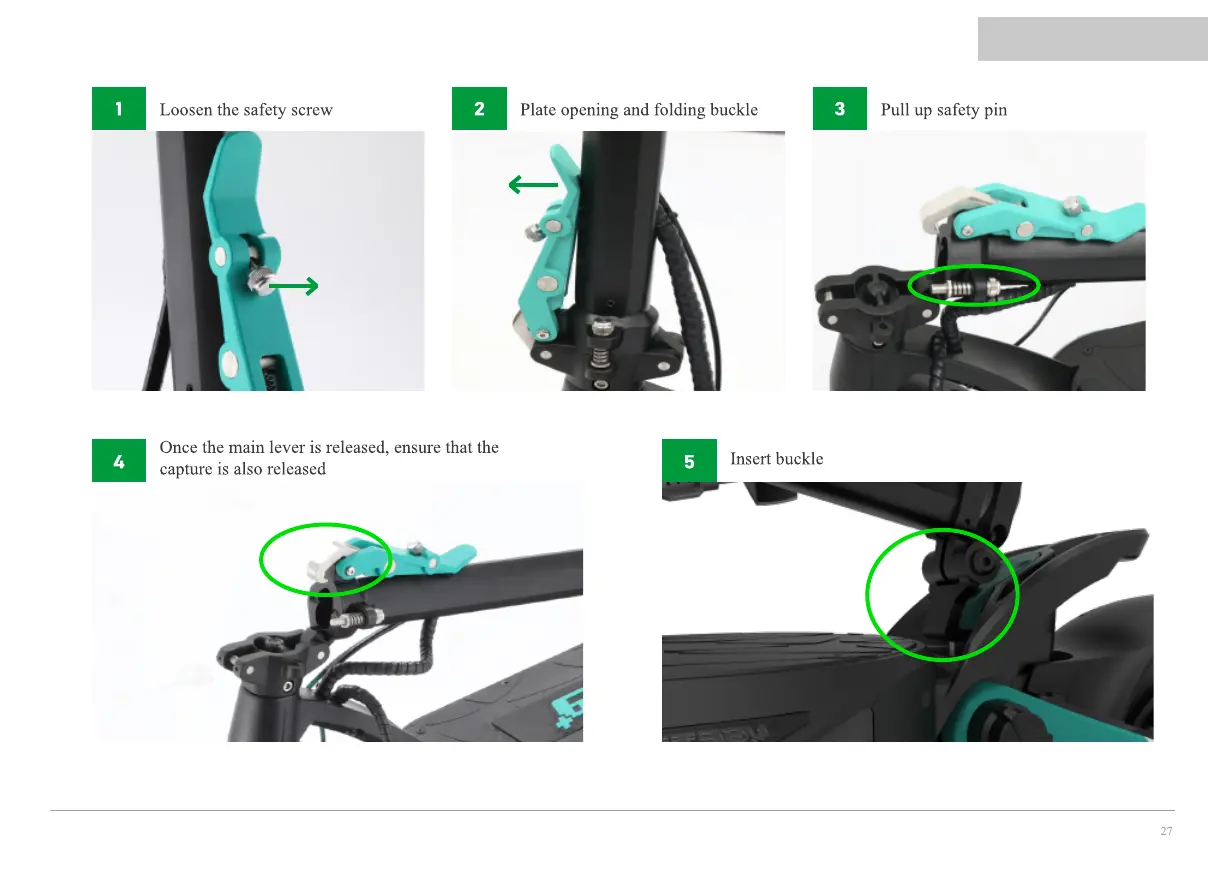 1 Loosen the safety screw

2 Plate opening and folding buckle

3 Pull up safety pin

4 Once the main lever is released, ensure that the capture is also released

5 Insert buckle

27