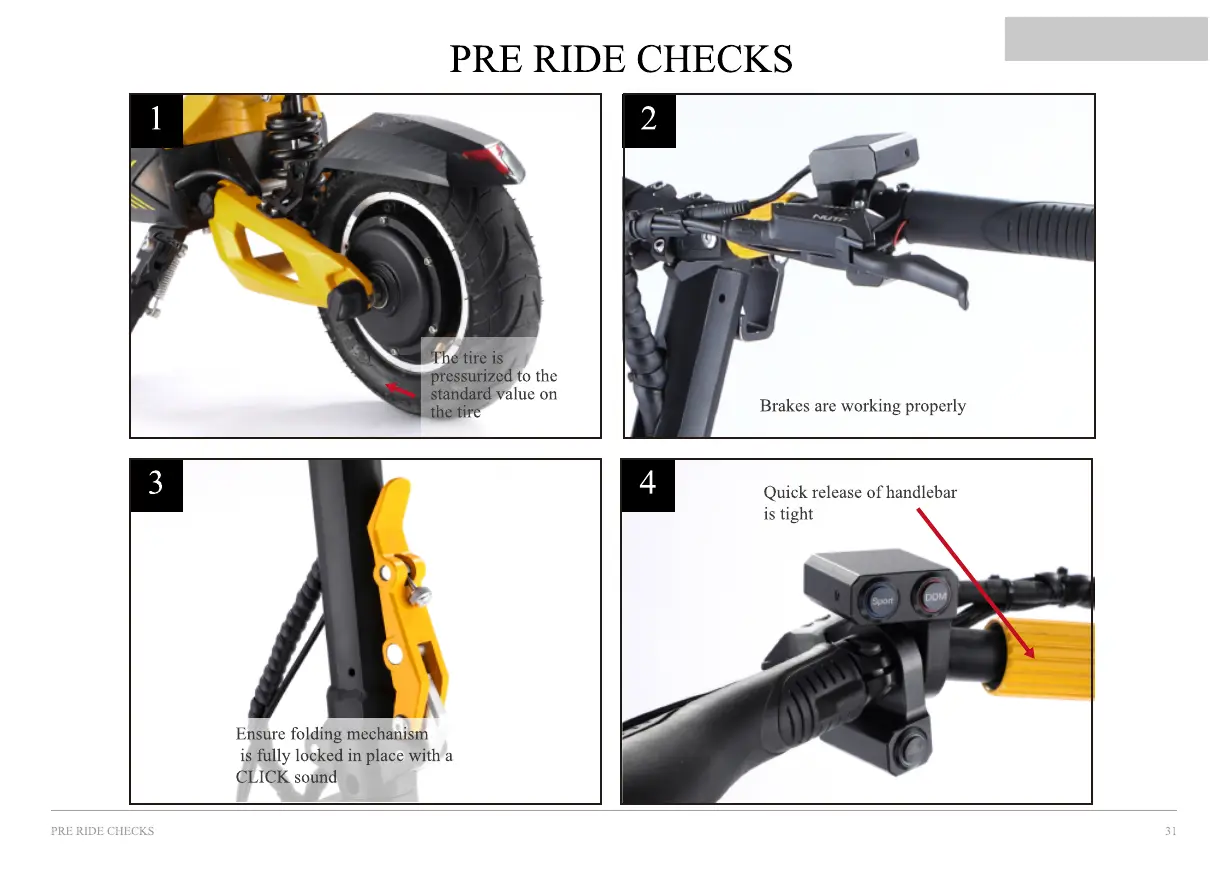 PRE RIDE CHECKS

1

The tire is pressurized to the standard value on the tire

2

NUTT

Brakes are working properly

3

Ensure folding mechanism is fully locked in place with a CLICK sound

4

Quick release of handlebar is tight

Sport

DDM

PRE RIDE CHECKS

31