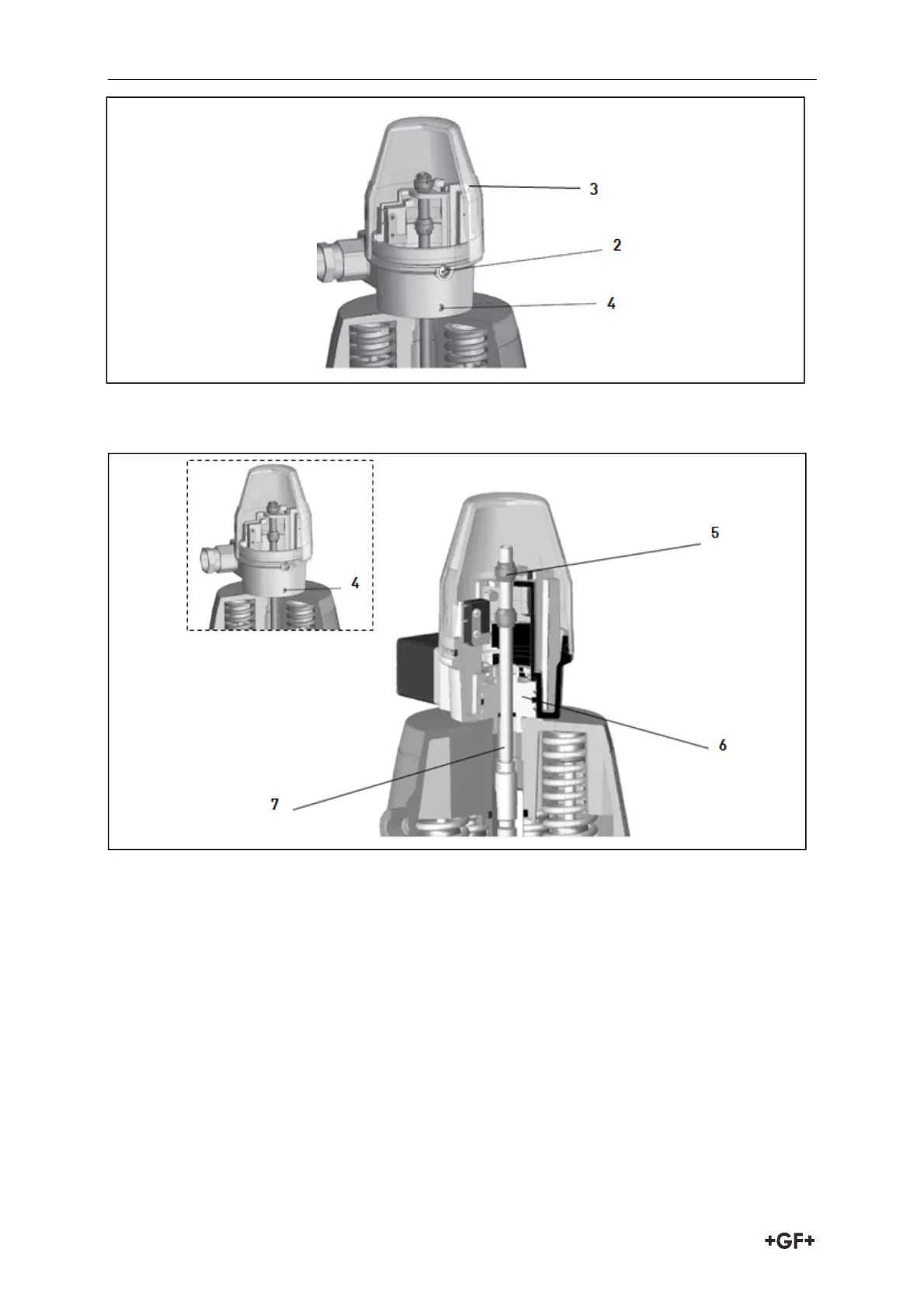 3

2

4

4

5

6

7

+GF+