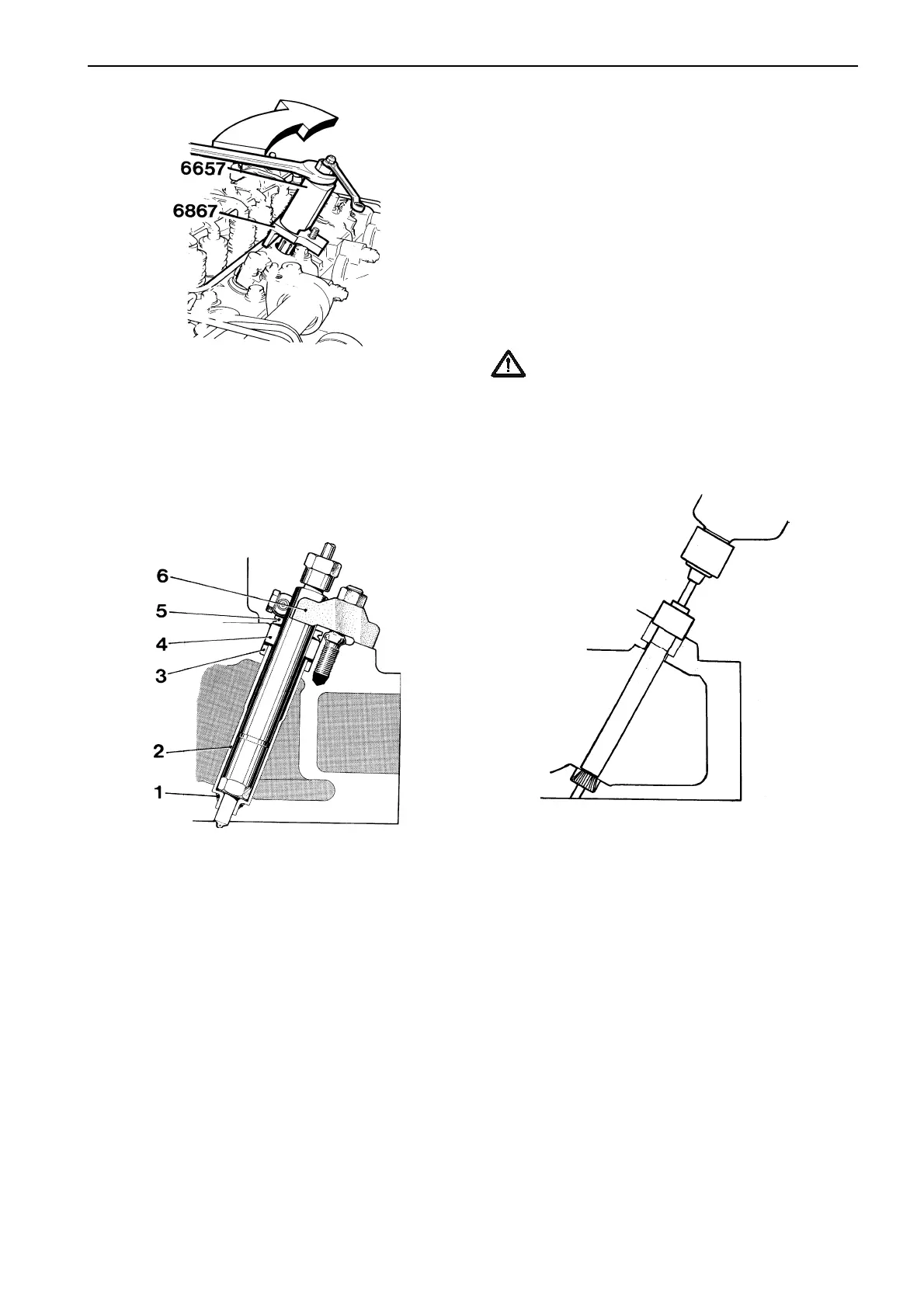 6657
6867

6
5
4
3
2
1