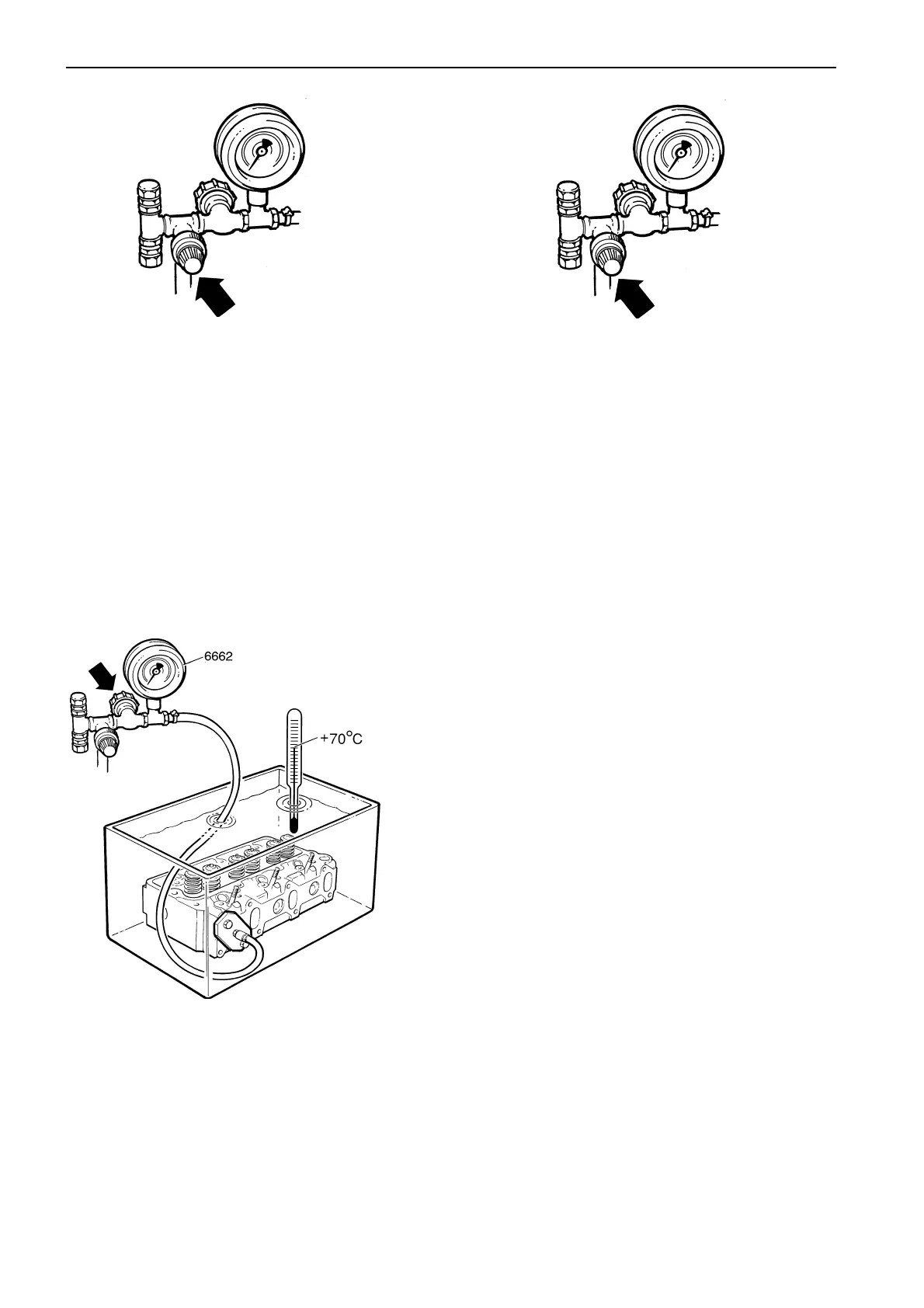 6662

+70°C