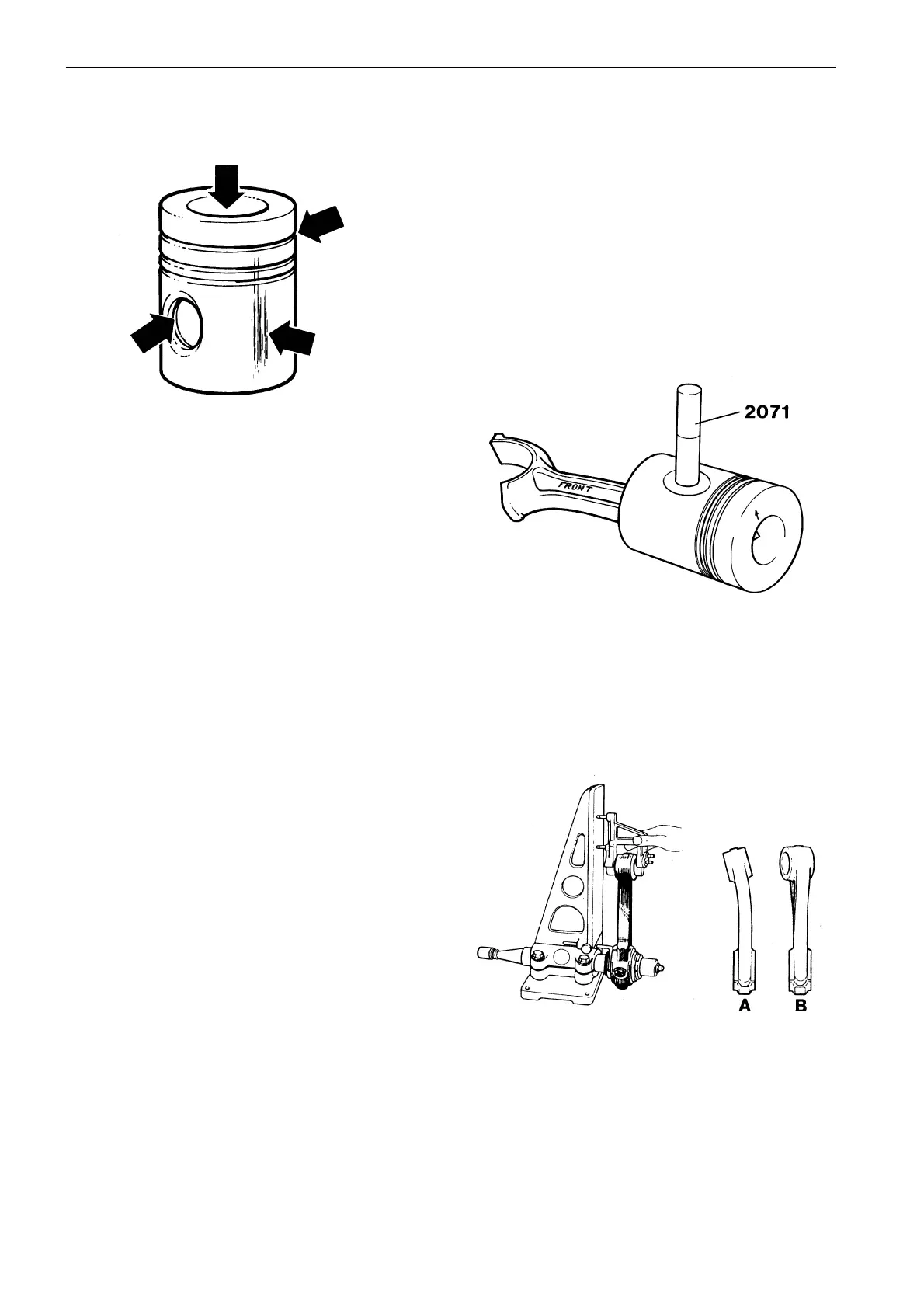 2071

FRONT

A

B