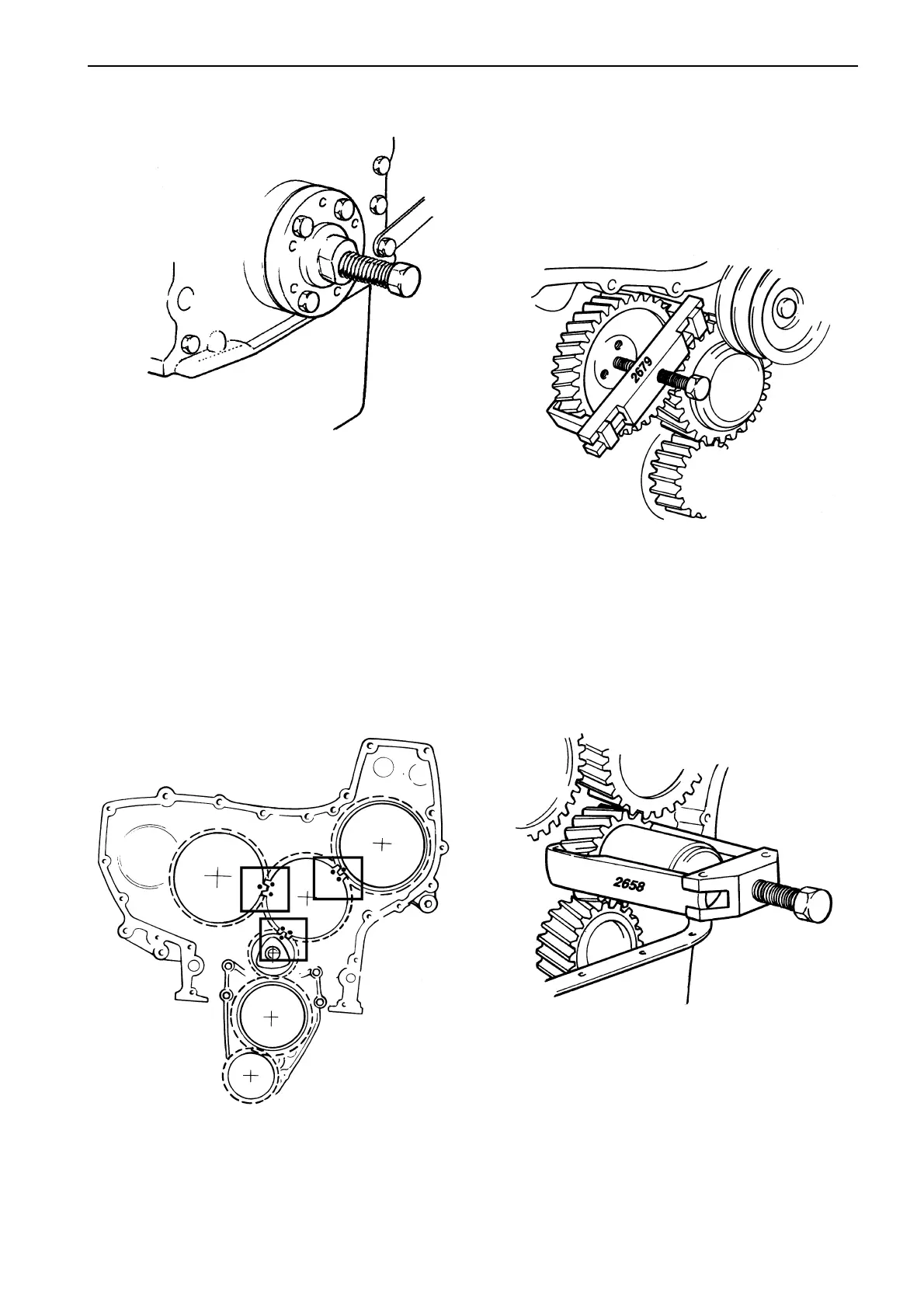 2679

2658