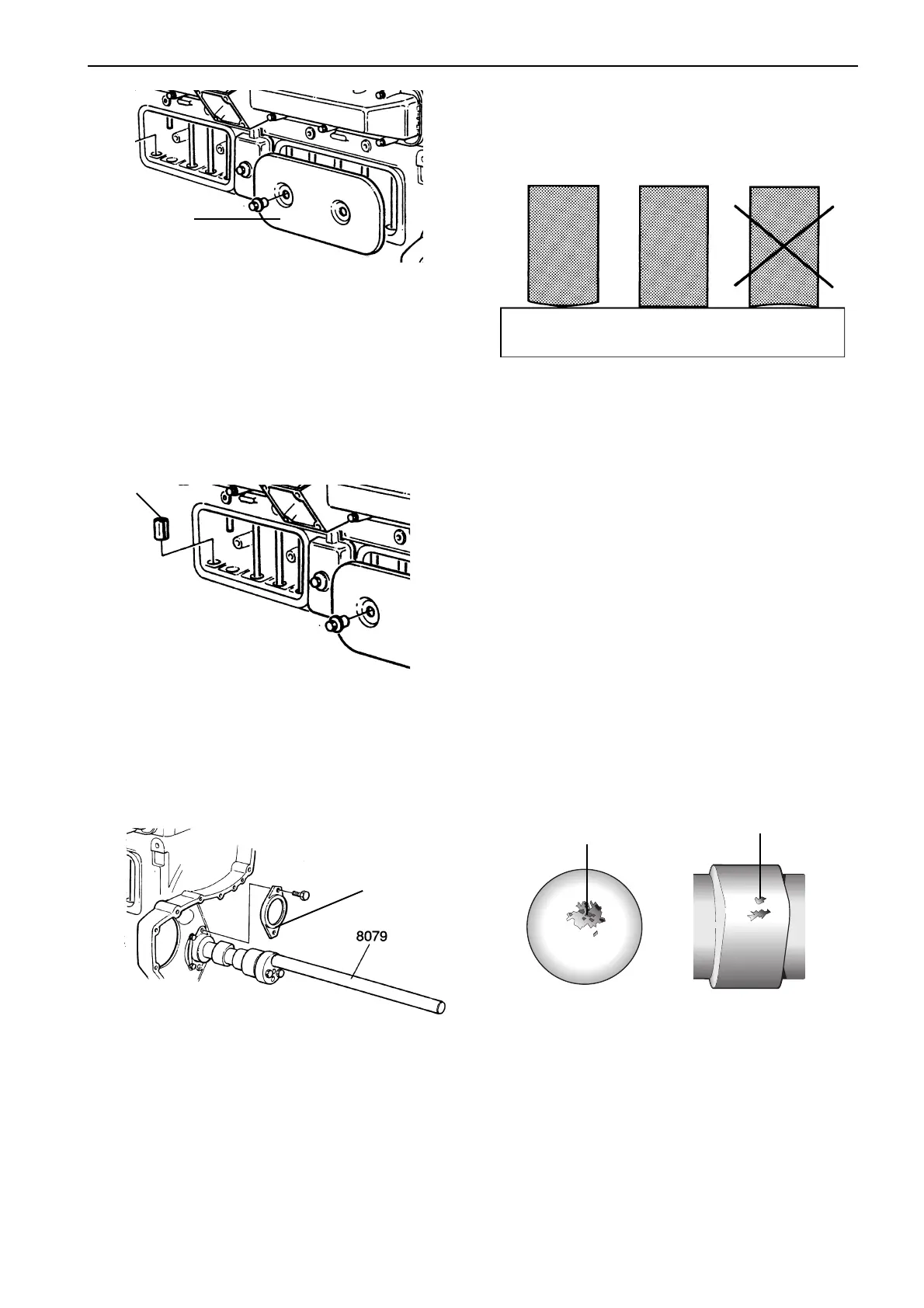 8079