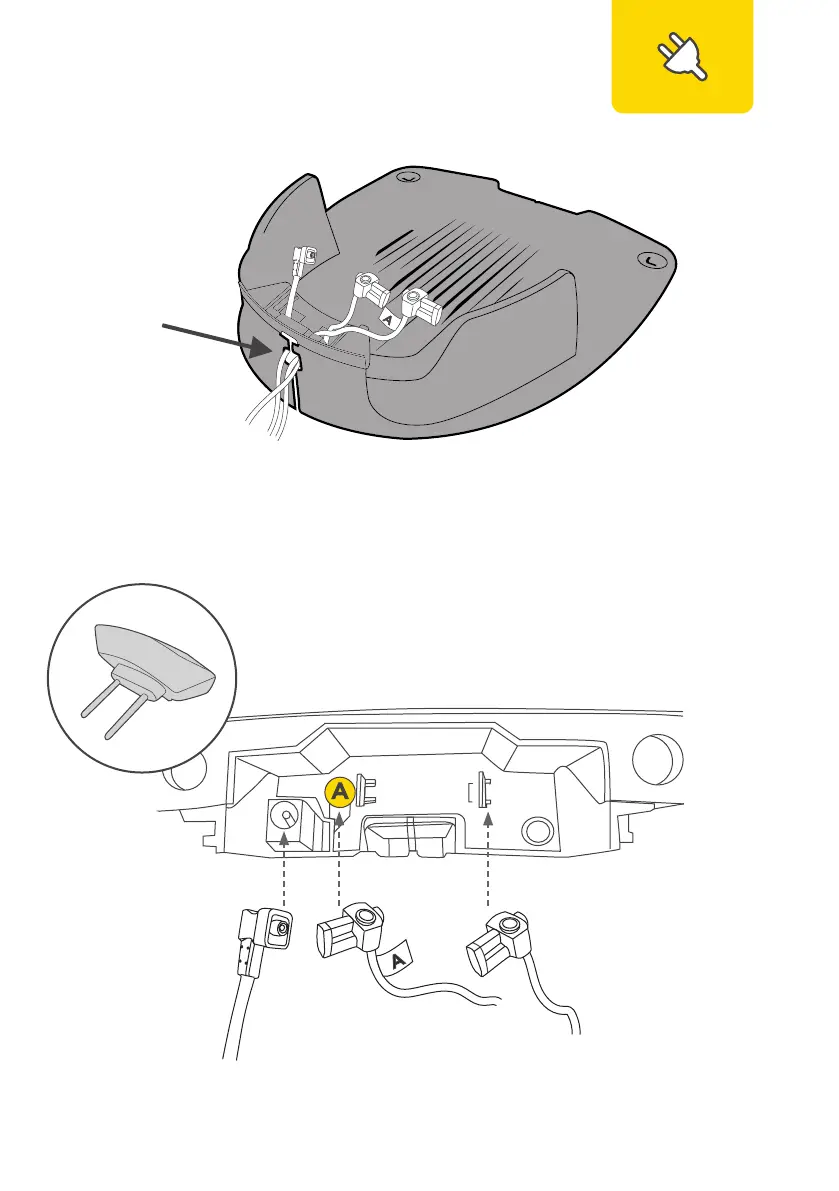 A

A

A