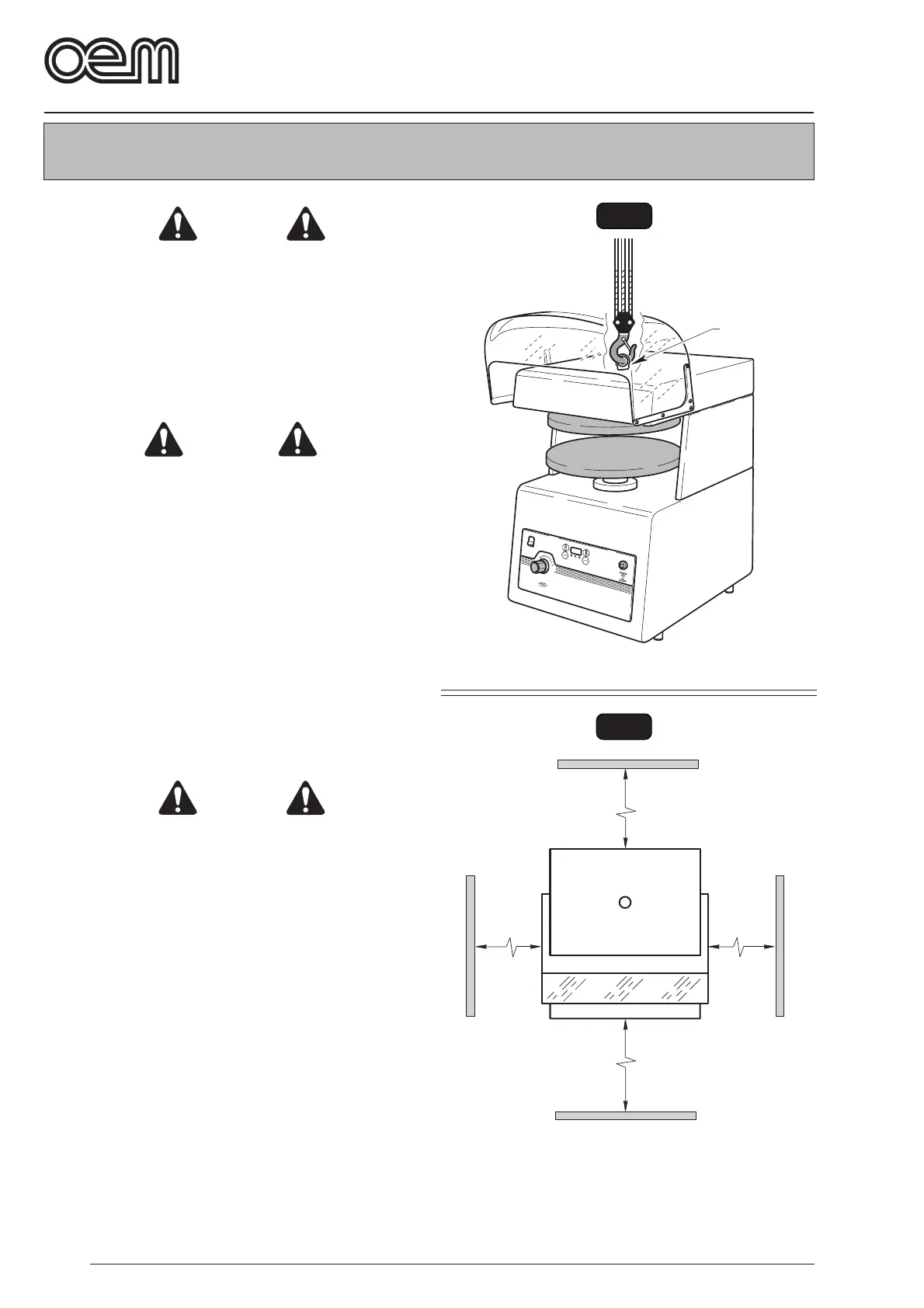 oem