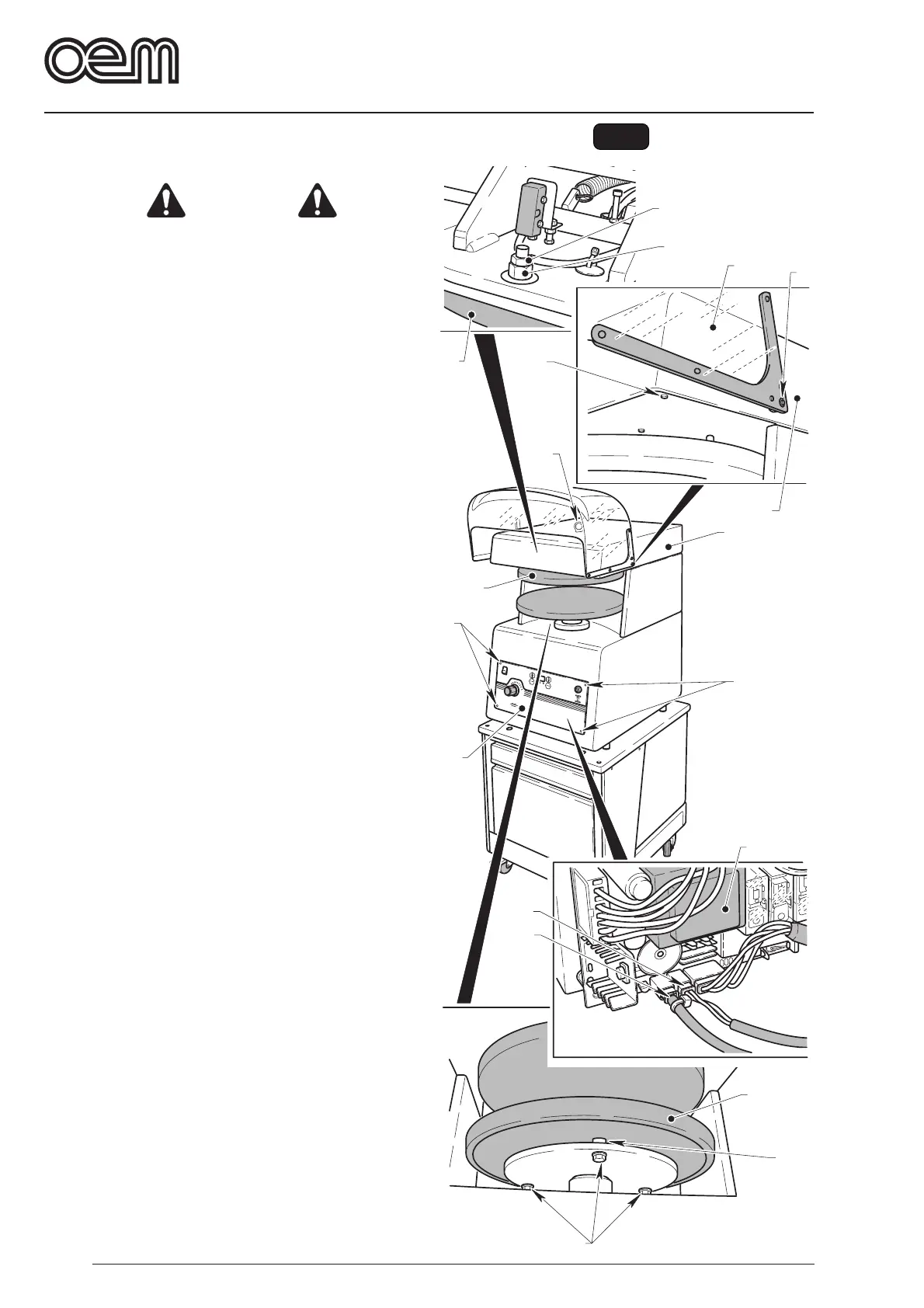 oem