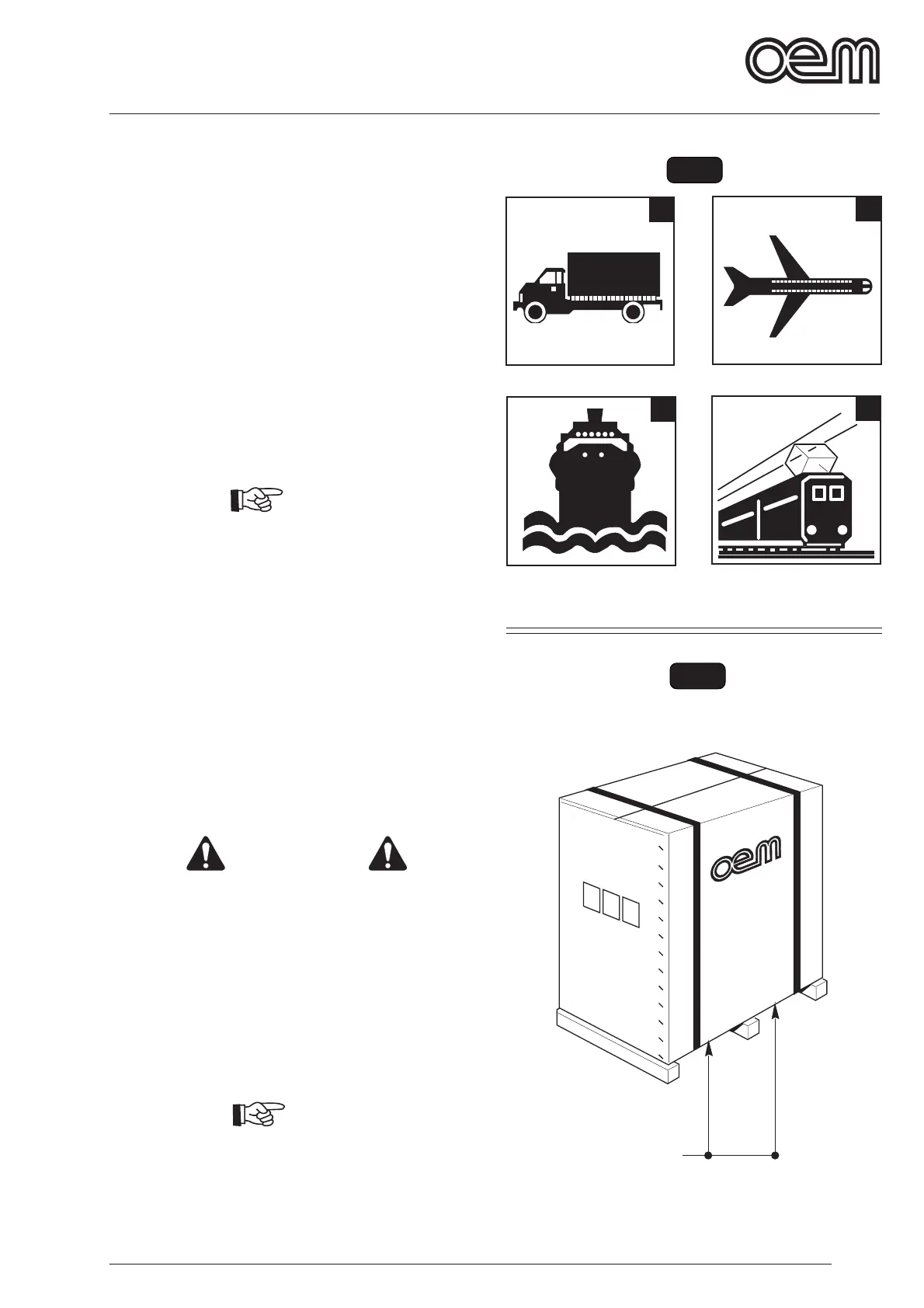 oem

oem