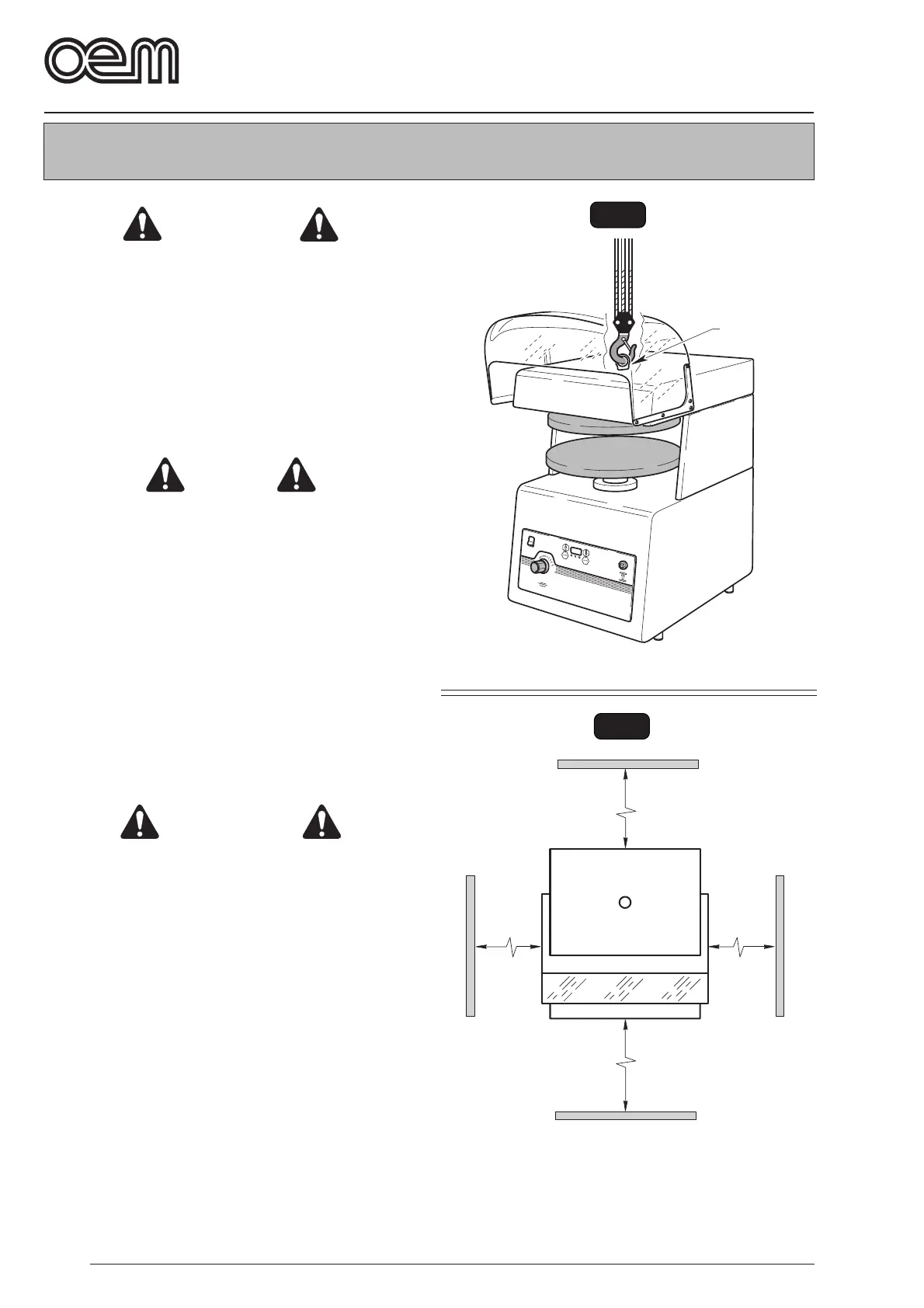 oem