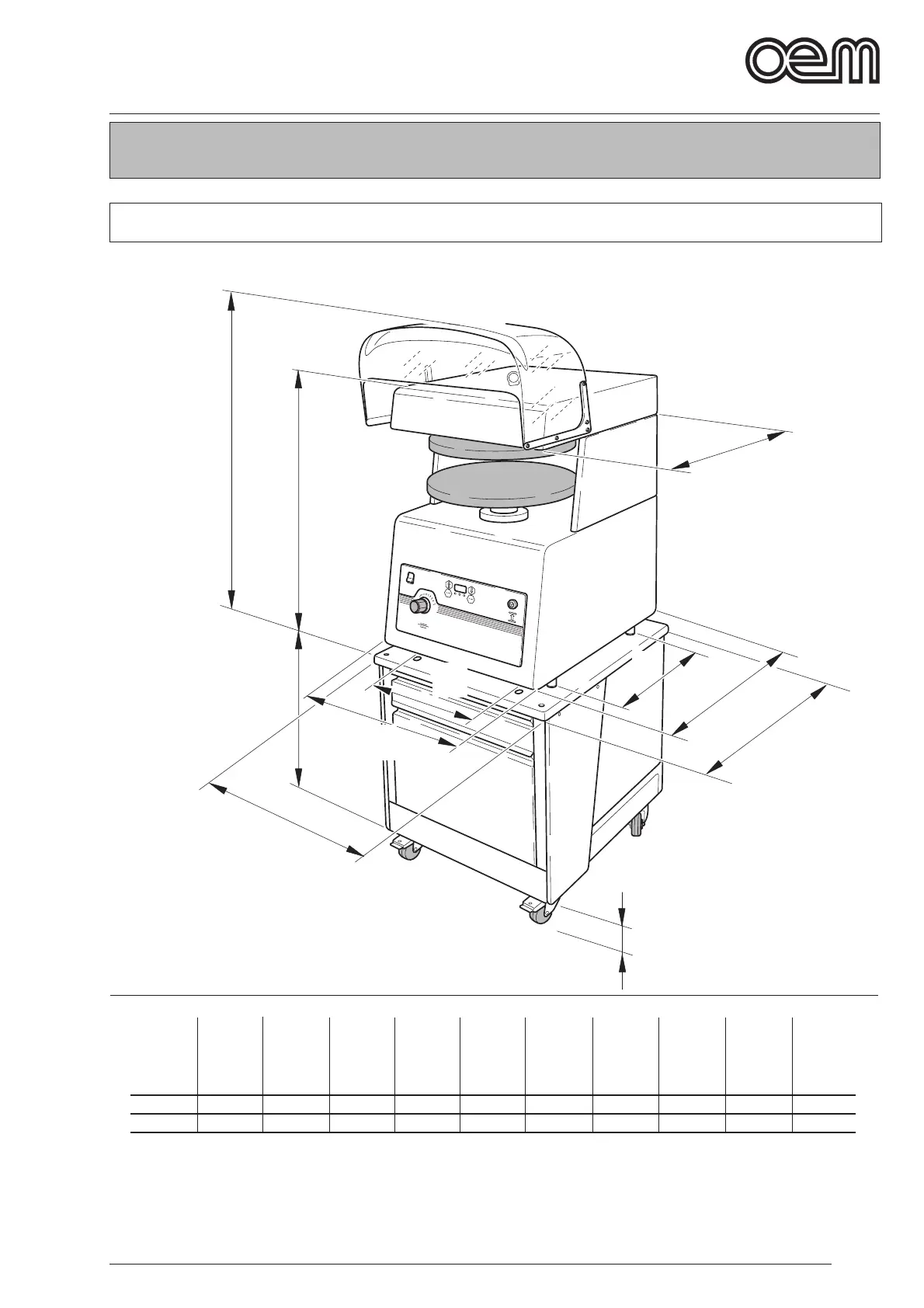 oem