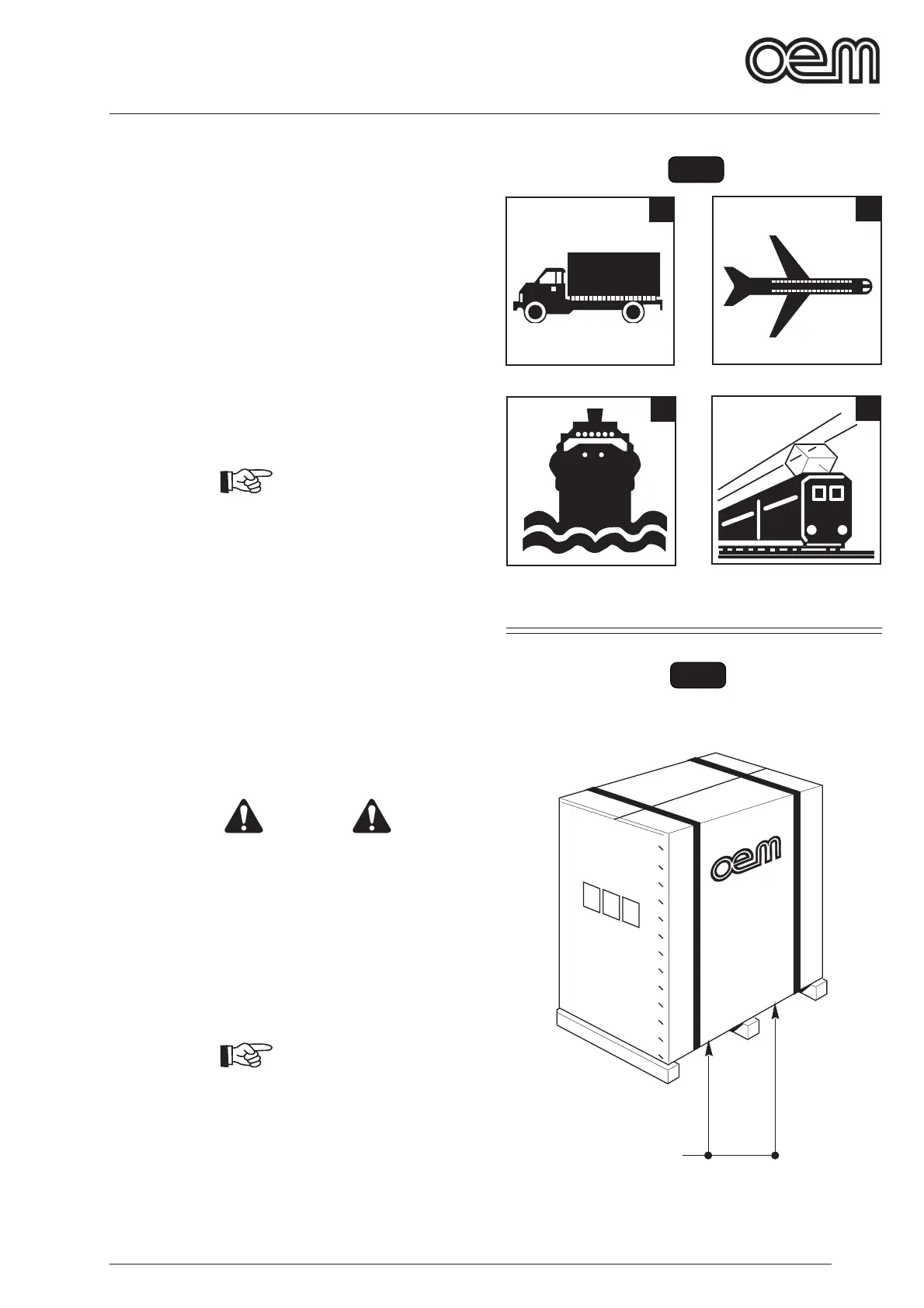 oem

oem