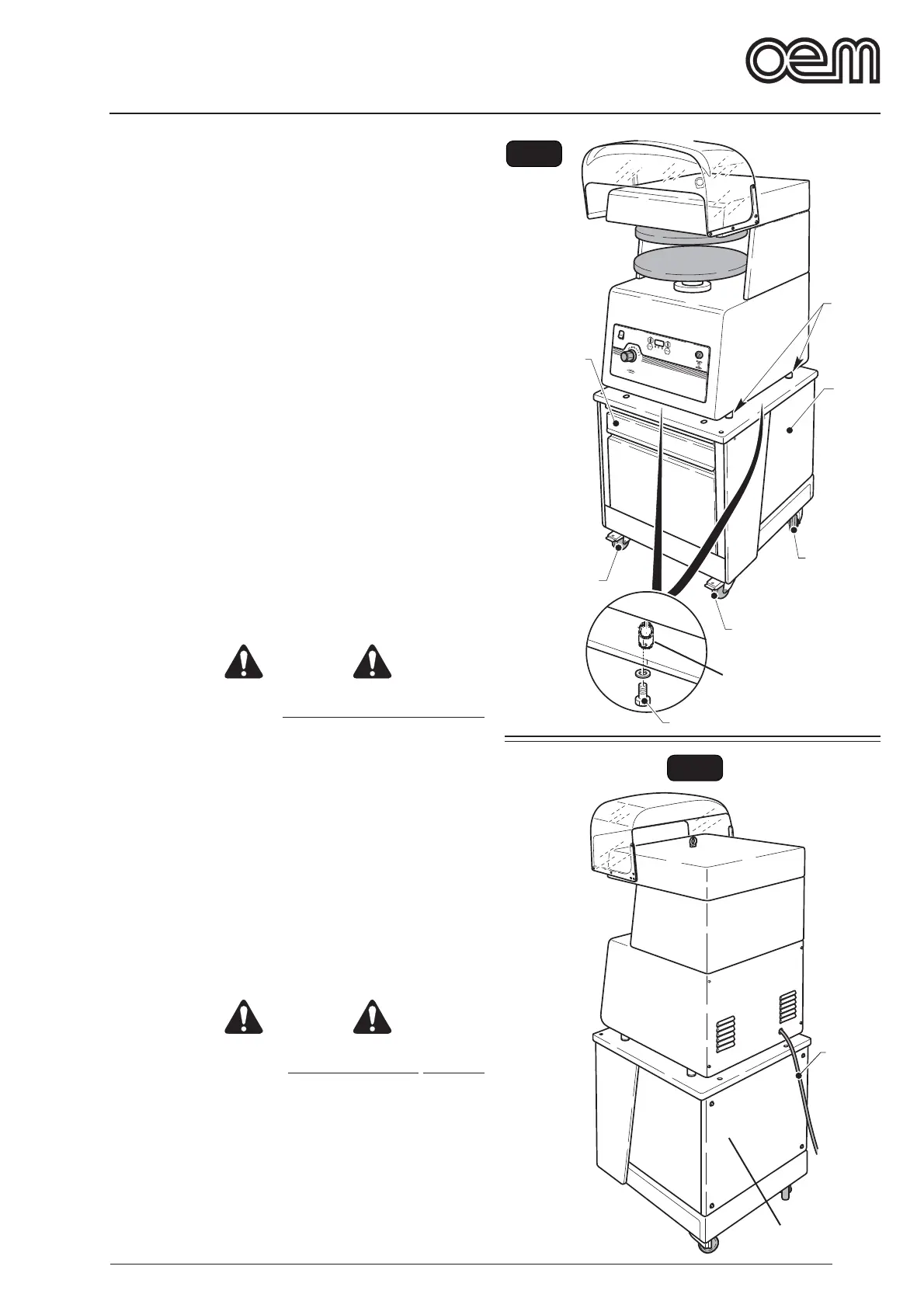 oem