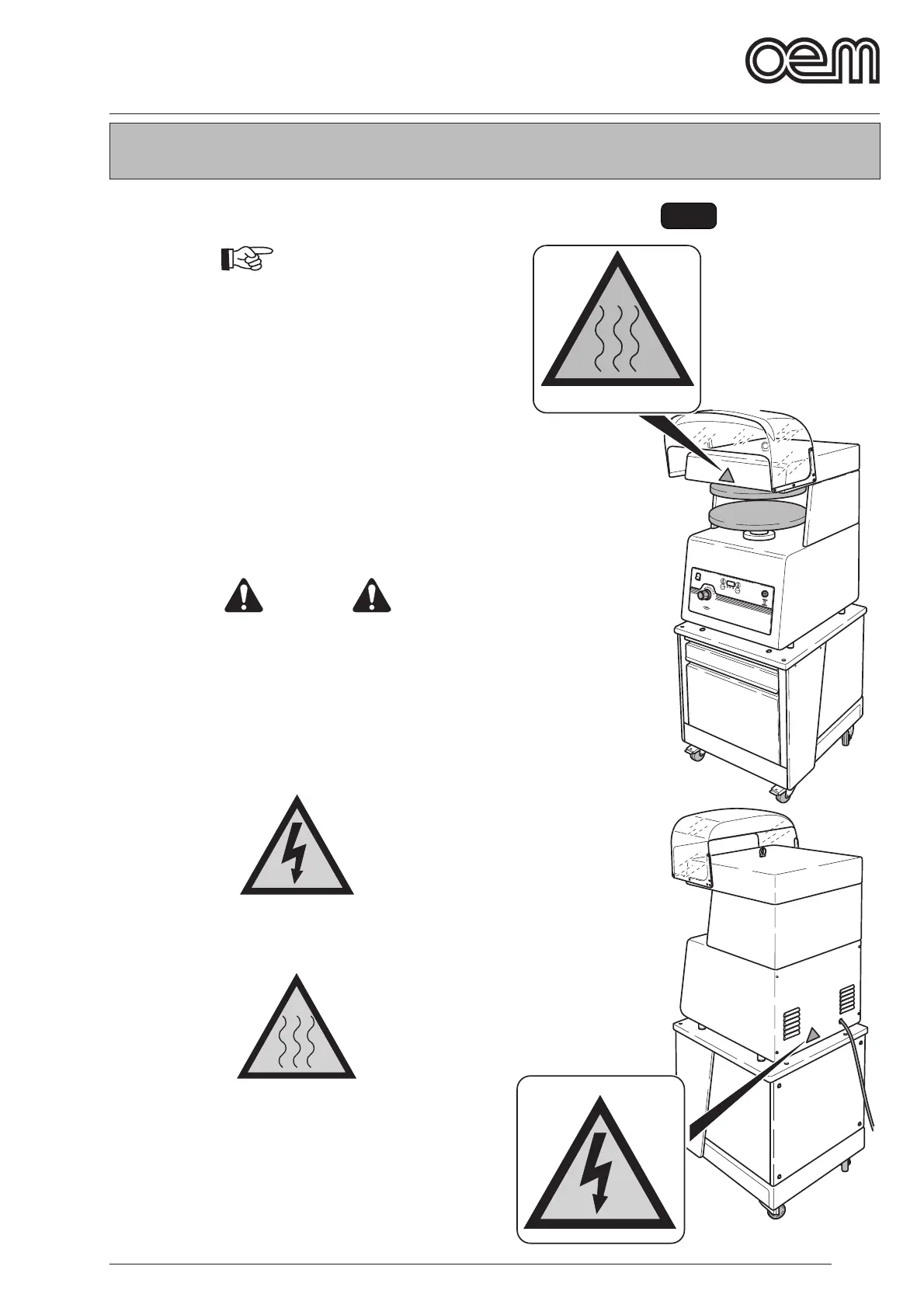 oem