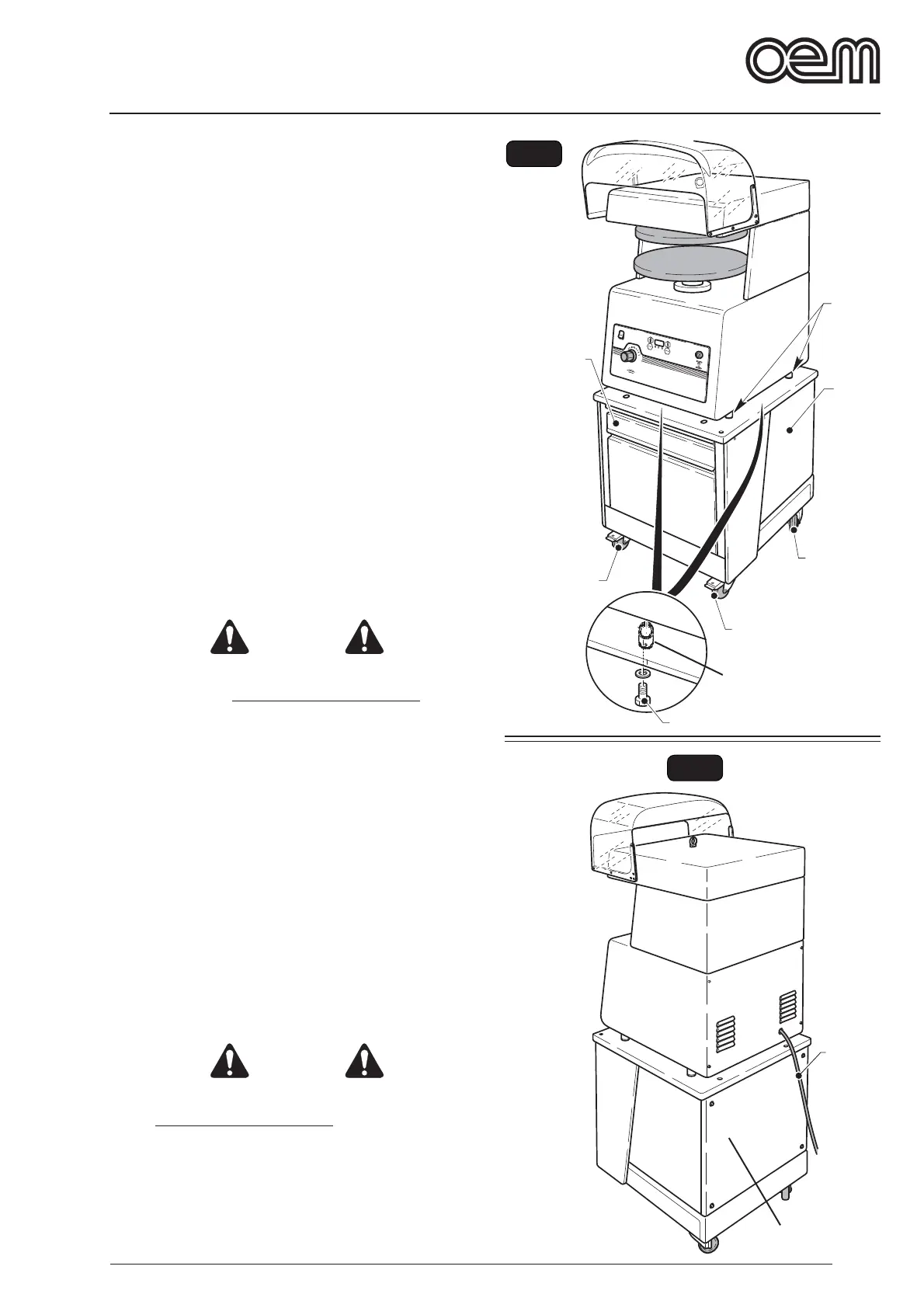 oem