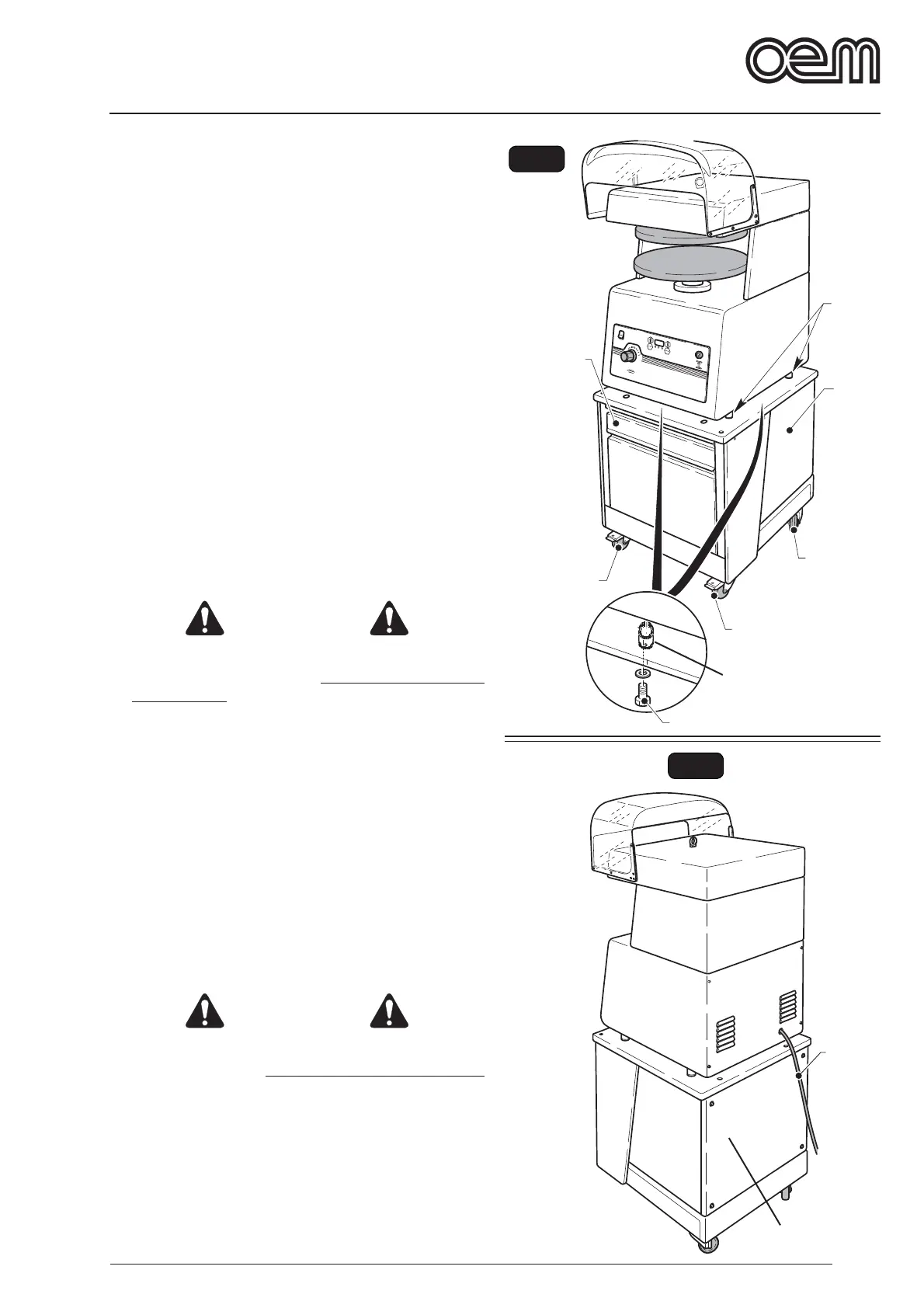 oem