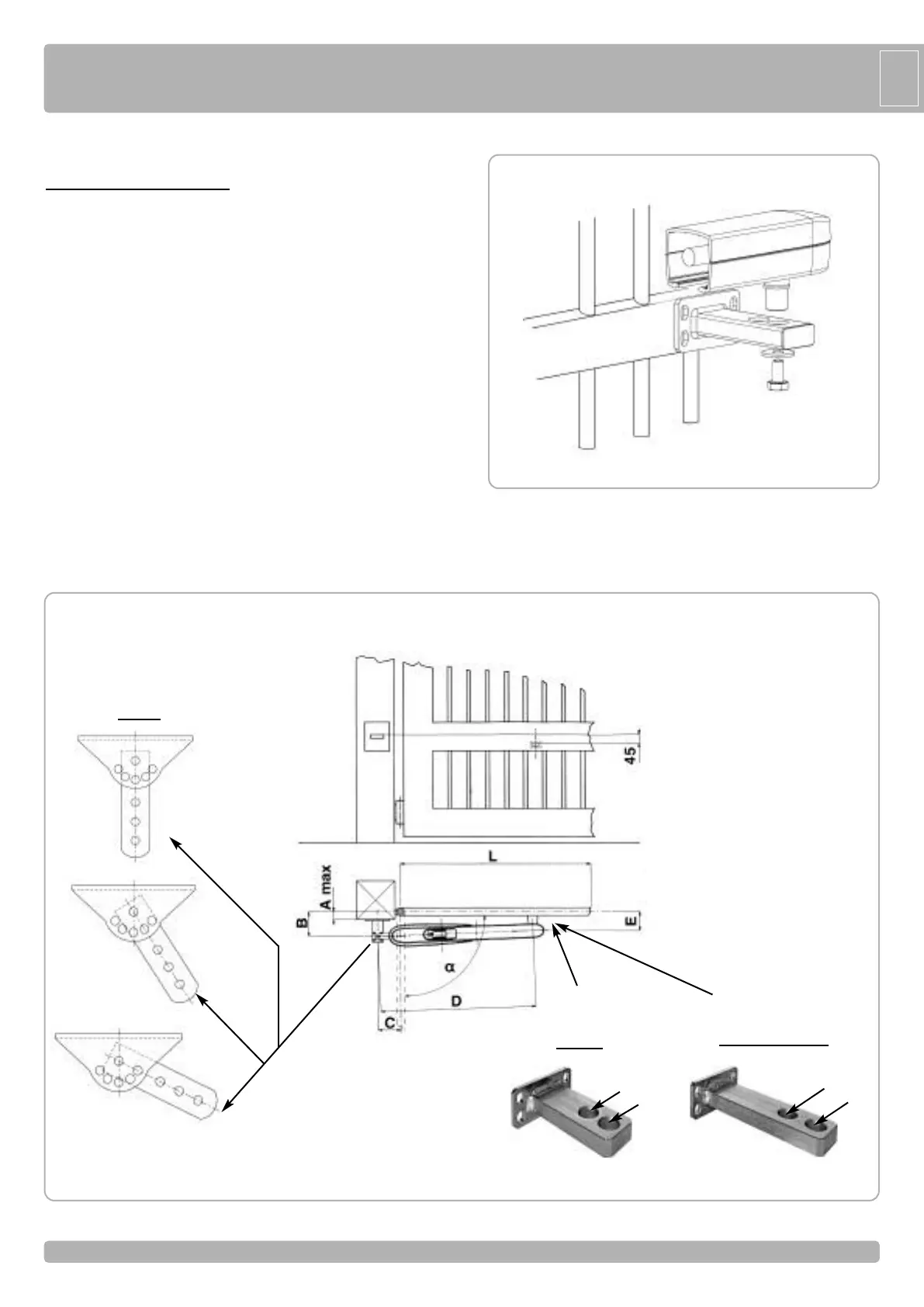 45

L

A max

B

E

α

D

C