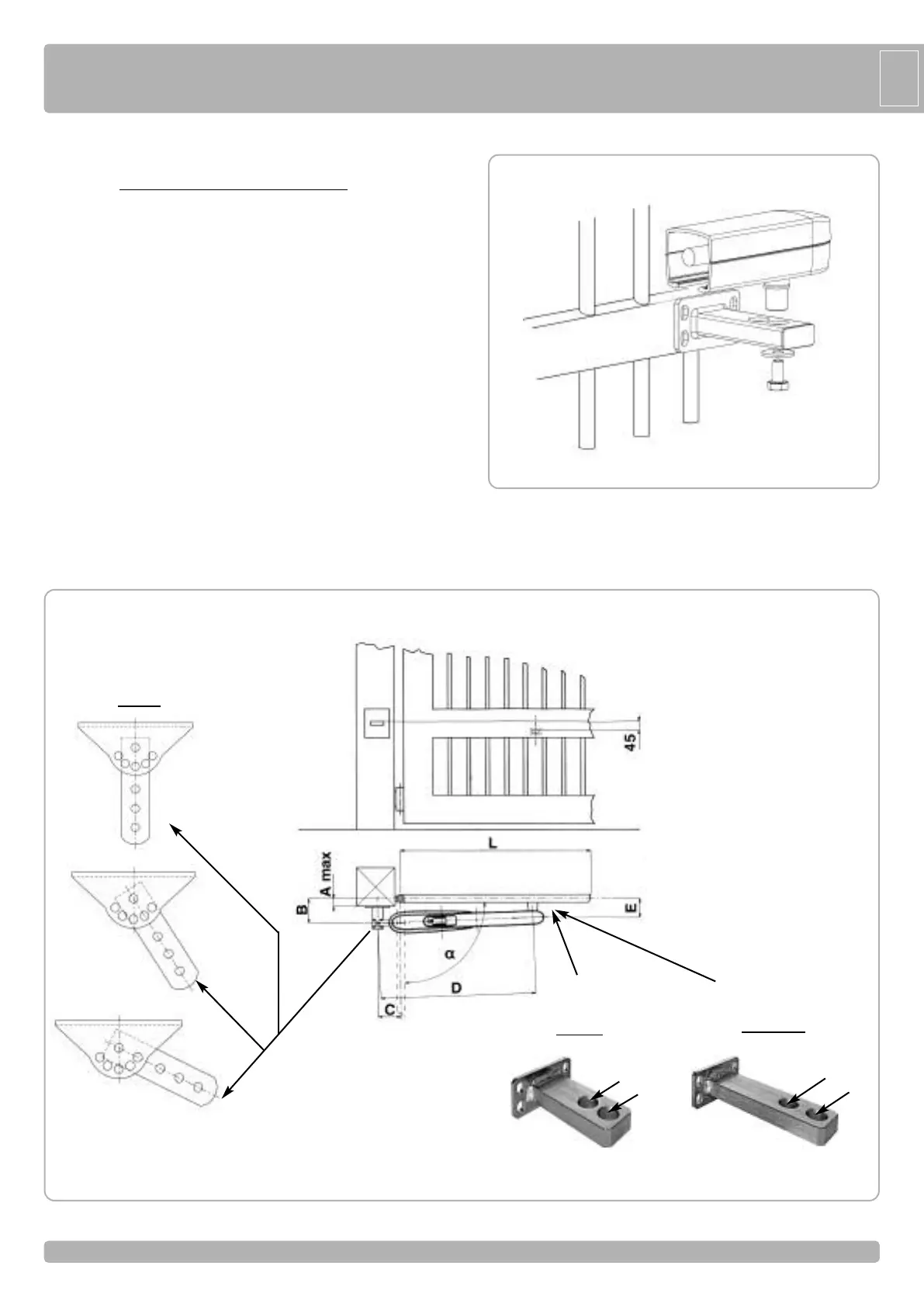 45

L

A max

B

E

α

D

C