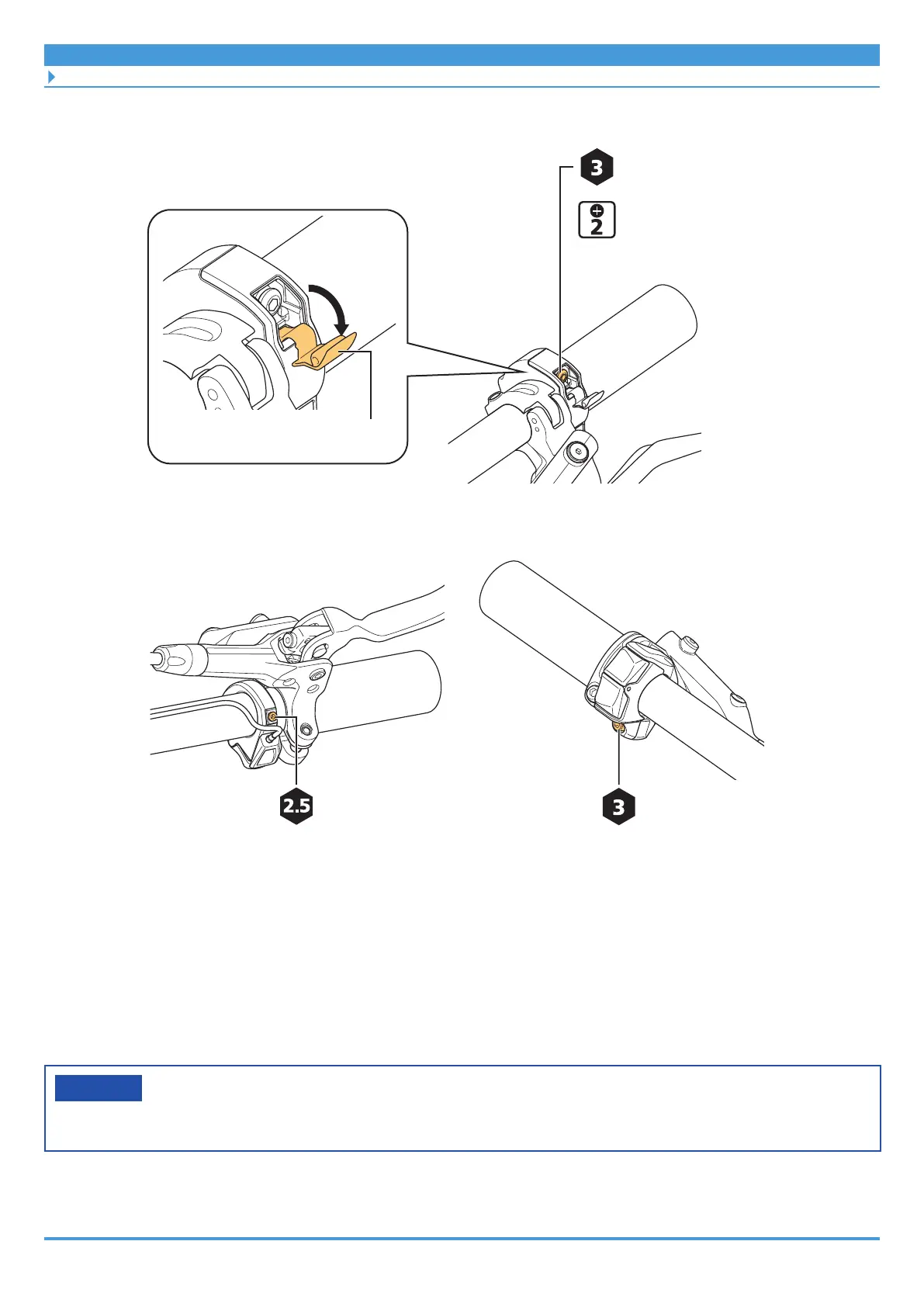 3

2

2.5

3