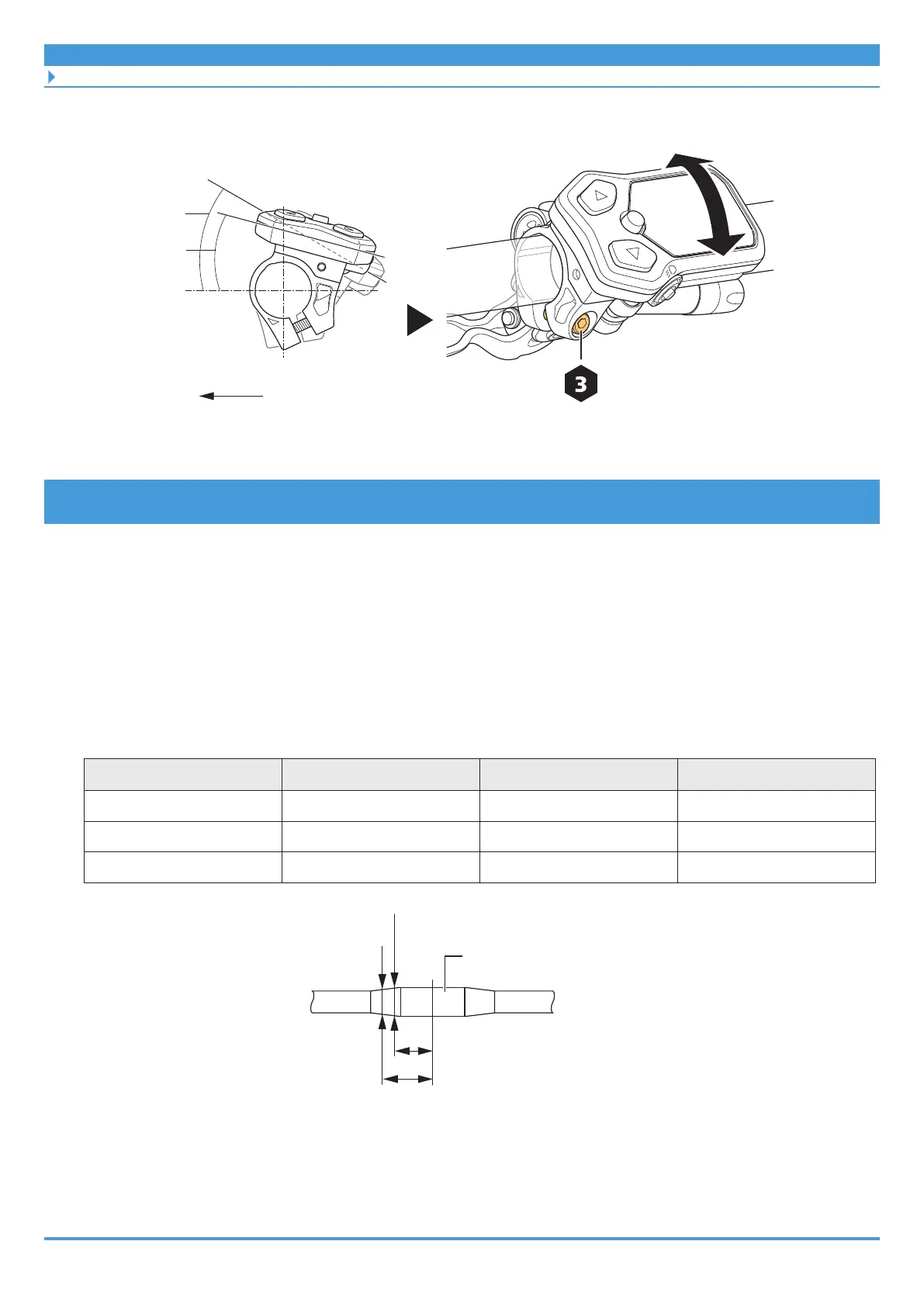 3