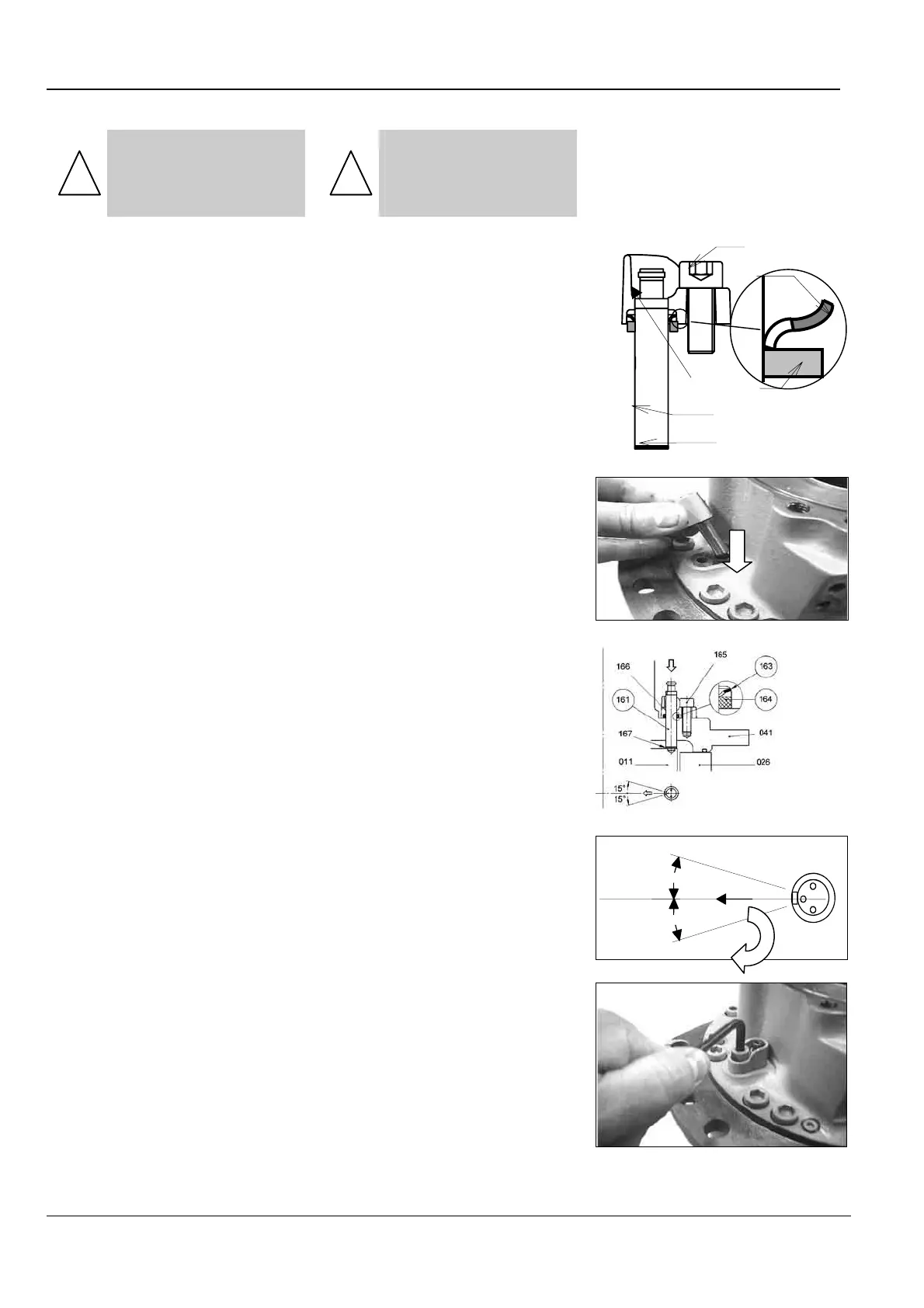 166

165

163

161

164

167

041

011

026

15°

15°