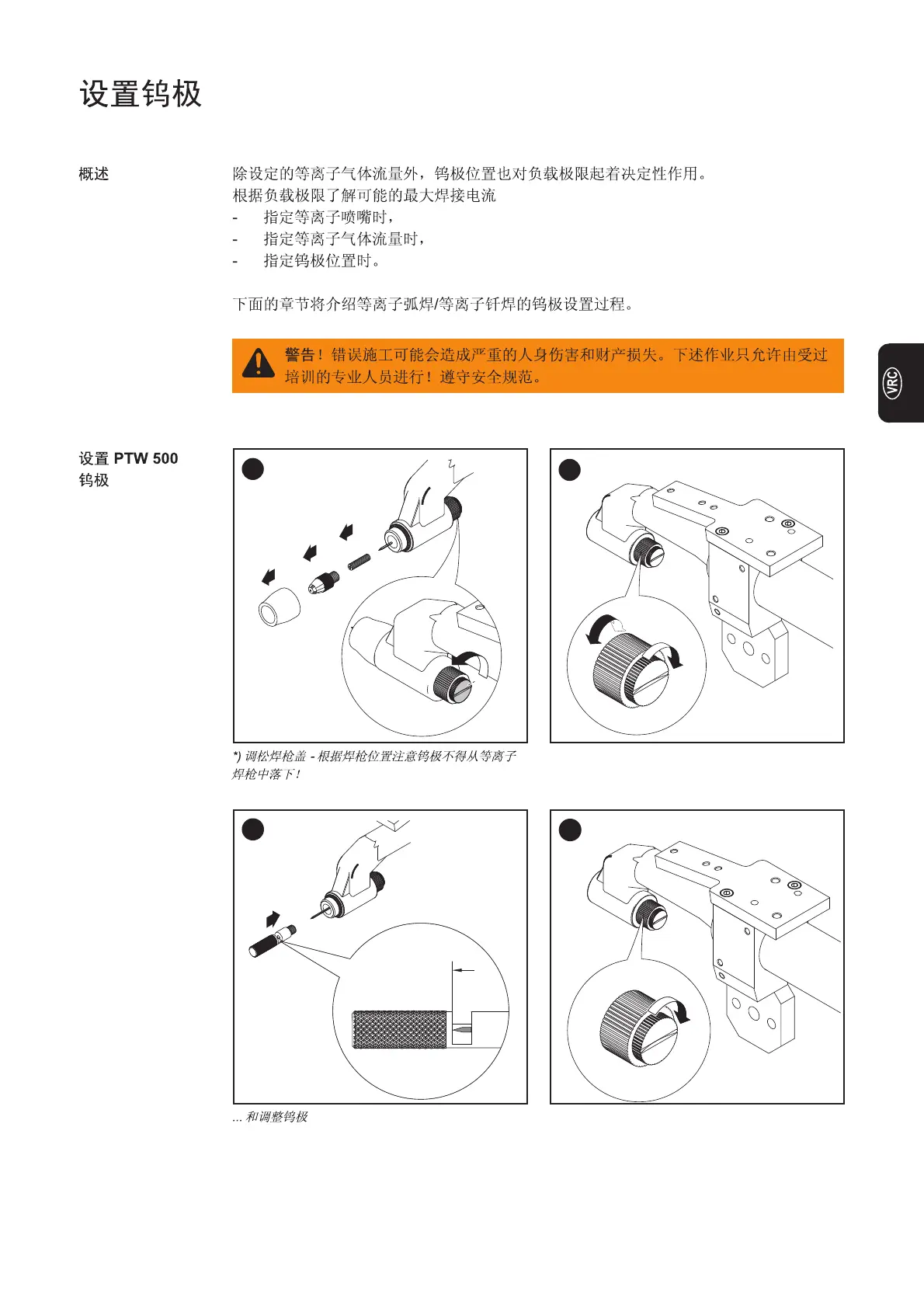 设置钨极

概述

除设定的等离子气体流量外，钨极位置也对负载极限起着决定性作用。
根据负载极限了解可能的最大焊接电流
- 指定等离子喷嘴时，
- 指定等离子气体流量时，
- 指定钨极位置时。

下面的章节将介绍等离子弧焊/等离子钎焊的钨极设置过程。

警告！错误施工可能会造成严重的人身伤害和财产损失。下述作业只允许由受过培训的专业人员进行！遵守安全规范。

VRC

设置 PTW 500 钨极

*) 调松焊枪盖 - 根据焊枪位置注意钨极不得从等离子焊枪中落下！

... 和调整钨极