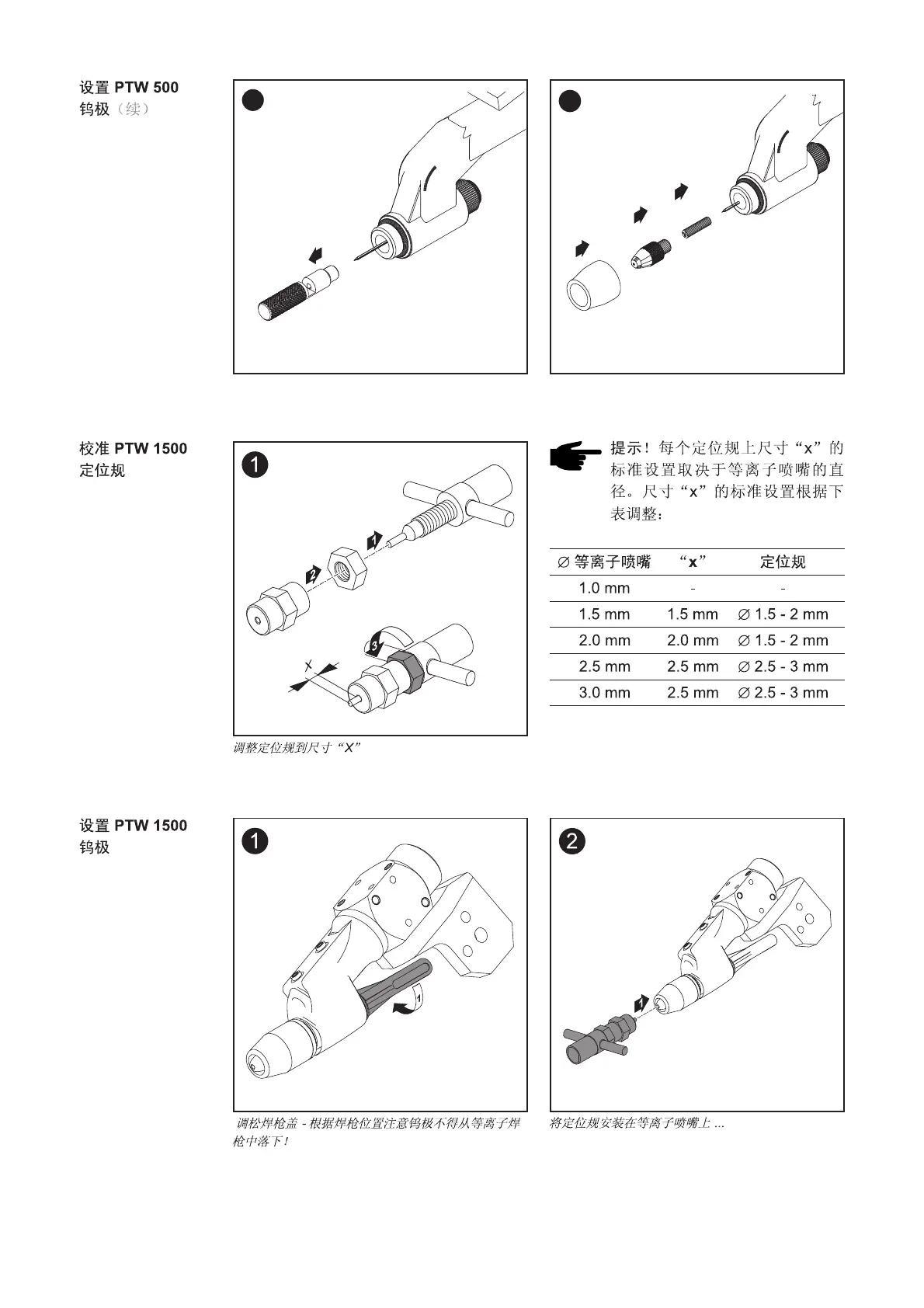 设置 PTW 500
钨极（续）

校准 PTW 1500
定位规

1

1

2

3

x

调整定位规到尺寸“X”

提示！每个定位规上尺寸“x”的标准设置取决于等离子喷嘴的直径。尺寸“x”的标准设置根据下表调整：

| ∅ 等离子喷嘴 | “x” | 定位规 |
|---|---|---|
| 1.0 mm | - | - |
| 1.5 mm | 1.5 mm | ∅ 1.5 - 2 mm |
| 2.0 mm | 2.0 mm | ∅ 1.5 - 2 mm |
| 2.5 mm | 2.5 mm | ∅ 2.5 - 3 mm |
| 3.0 mm | 2.5 mm | ∅ 2.5 - 3 mm |

设置 PTW 1500
钨极

1

1

调松焊枪盖 - 根据焊枪位置注意钨极不得从等离子焊枪中落下！

2

1

将定位规安装在等离子喷嘴上 ...